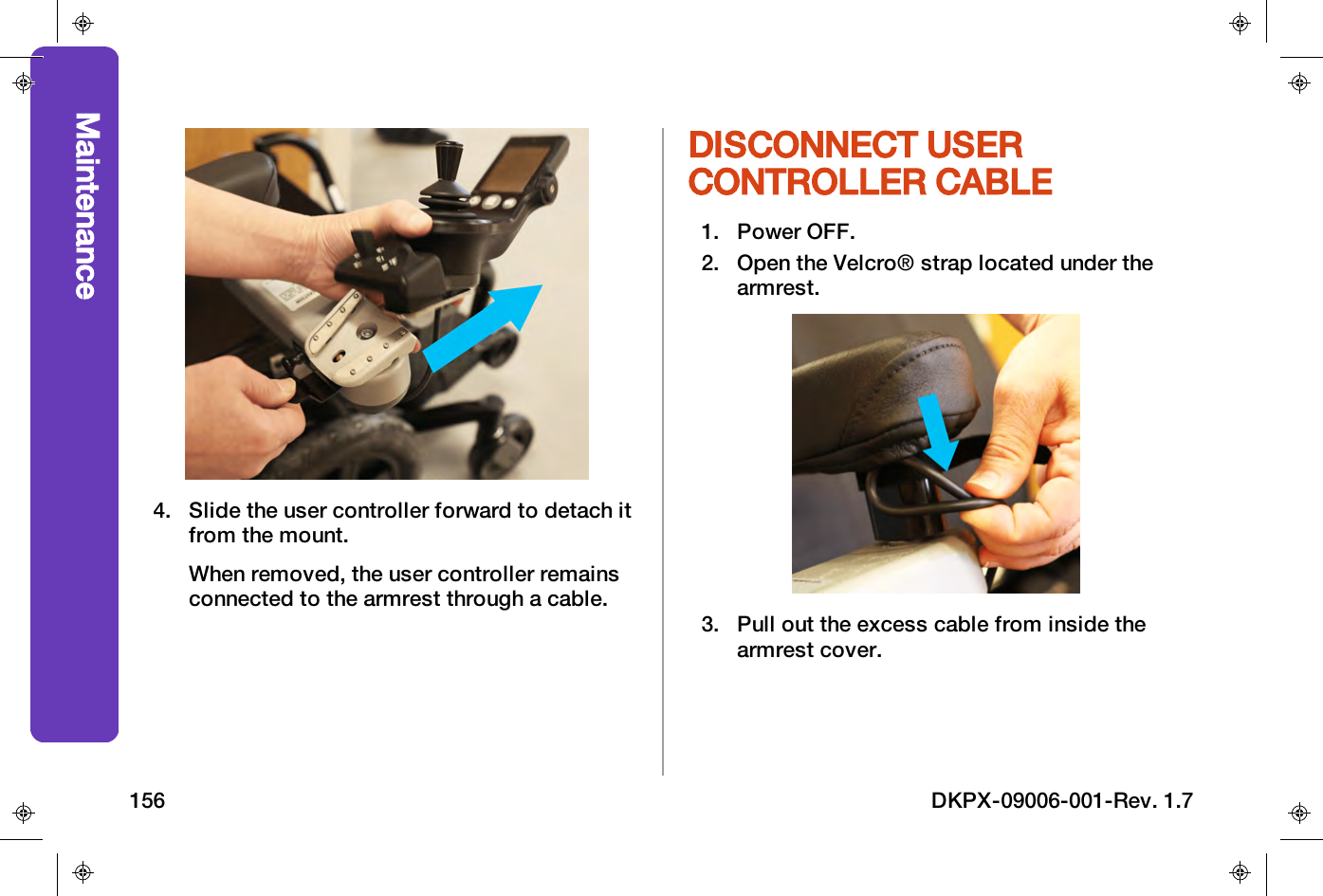 Maintenance

4. Slide the user controller forward to detach it from the mount.

When removed, the user controller remains connected to the armrest through a cable.

DISCONNECT USER CONTROLLER CABLE

1. Power OFF.

2. Open the Velcro® strap located under the armrest.

3. Pull out the excess cable from inside the armrest cover.

156

DKPX-09006-001-Rev. 1.7