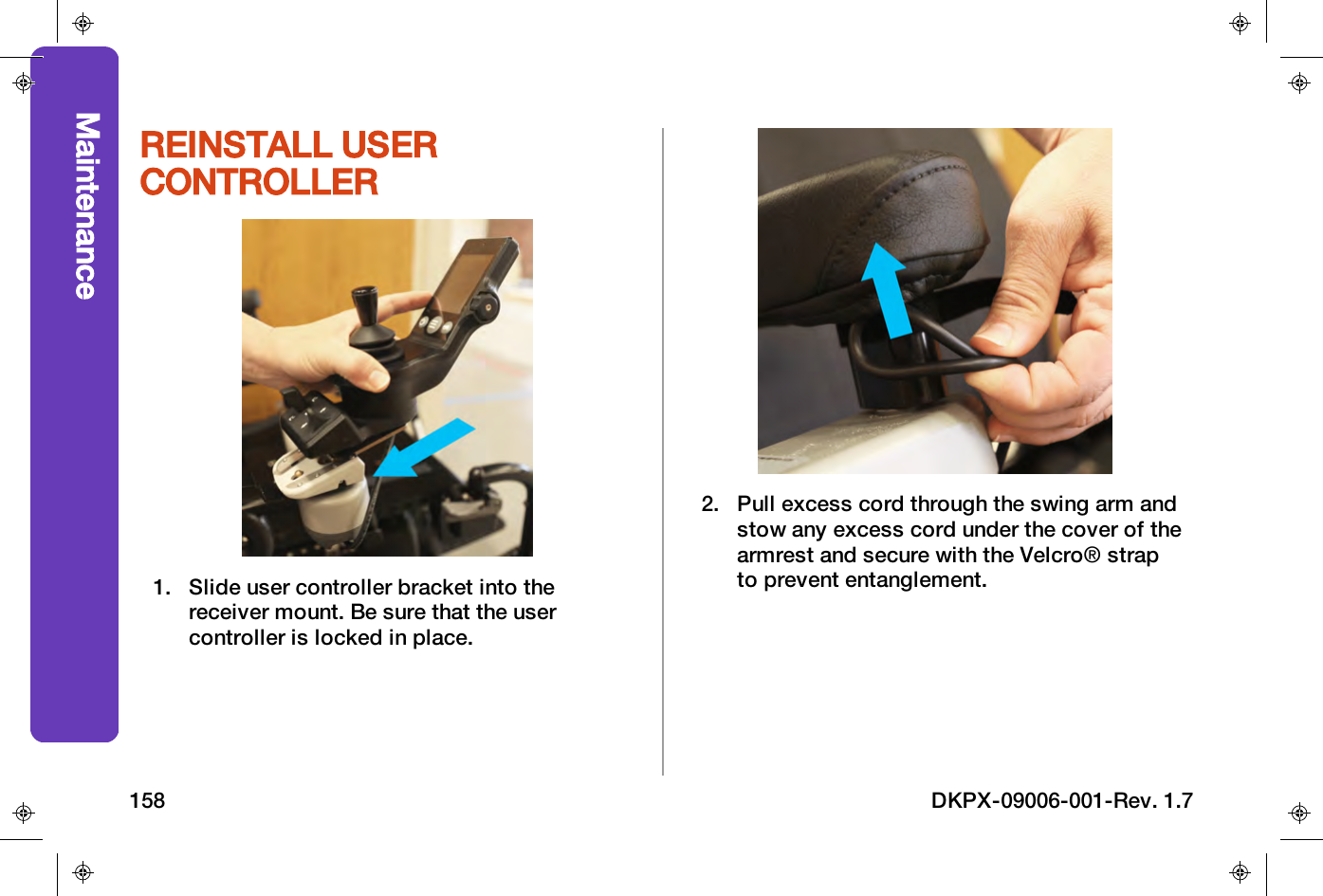 Maintenance

REINSTALL USER CONTROLLER

1. Slide user controller bracket into the receiver mount. Be sure that the user controller is locked in place.

2. Pull excess cord through the swing arm and stow any excess cord under the cover of the armrest and secure with the Velcro® strap to prevent entanglement.

158

DKPX-09006-001-Rev. 1.7