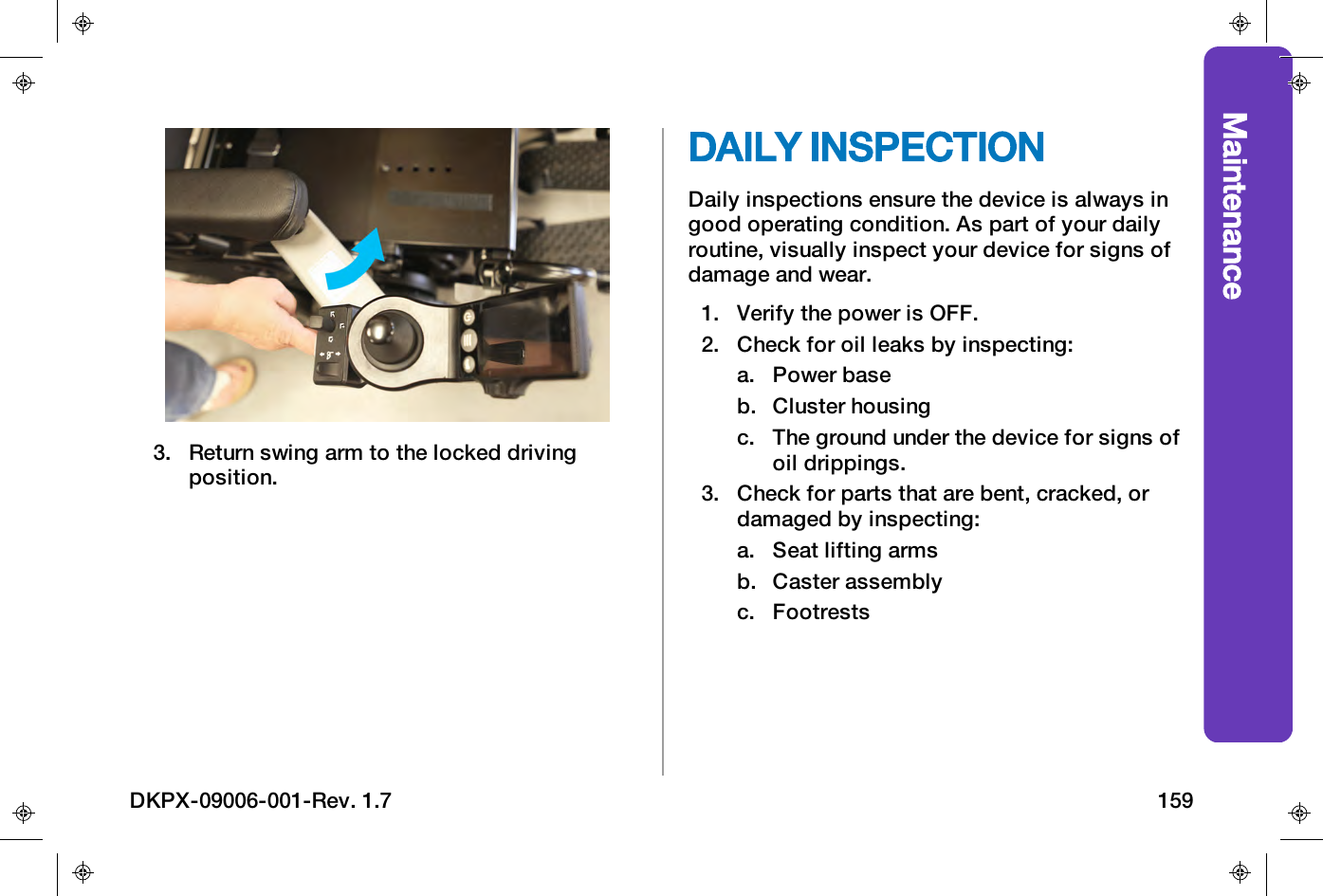 3. Return swing arm to the locked driving position.

DAILY INSPECTION

Daily inspections ensure the device is always in good operating condition. As part of your daily routine, visually inspect your device for signs of damage and wear.

1. Verify the power is OFF.
2. Check for oil leaks by inspecting:
a. Power base
b. Cluster housing
c. The ground under the device for signs of oil drippings.
3. Check for parts that are bent, cracked, or damaged by inspecting:
a. Seat lifting arms
b. Caster assembly
c. Footrests

Maintenance

DKPX-09006-001-Rev. 1.7

159