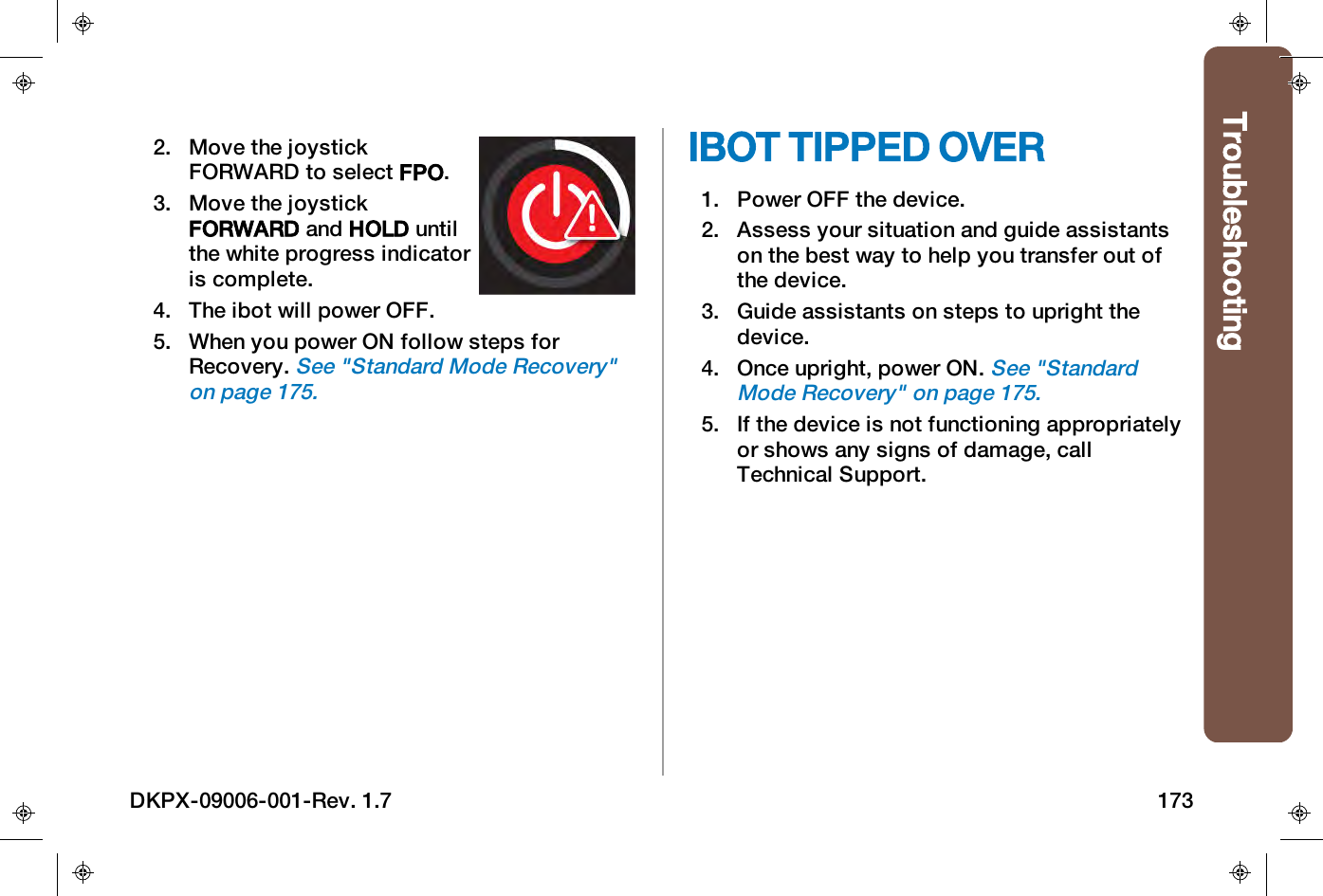 2. Move the joystick FORWARD to select FPO.

3. Move the joystick FORWARD and HOLD until the white progress indicator is complete.

4. The ibot will power OFF.

5. When you power ON follow steps for Recovery. See "Standard Mode Recovery" on page 175.

IBOT TIPPED OVER

1. Power OFF the device.

2. Assess your situation and guide assistants on the best way to help you transfer out of the device.

3. Guide assistants on steps to upright the device.

4. Once upright, power ON. See "Standard Mode Recovery" on page 175.

5. If the device is not functioning appropriately or shows any signs of damage, call Technical Support.

Troubleshooting

DKPX-09006-001-Rev. 1.7

173