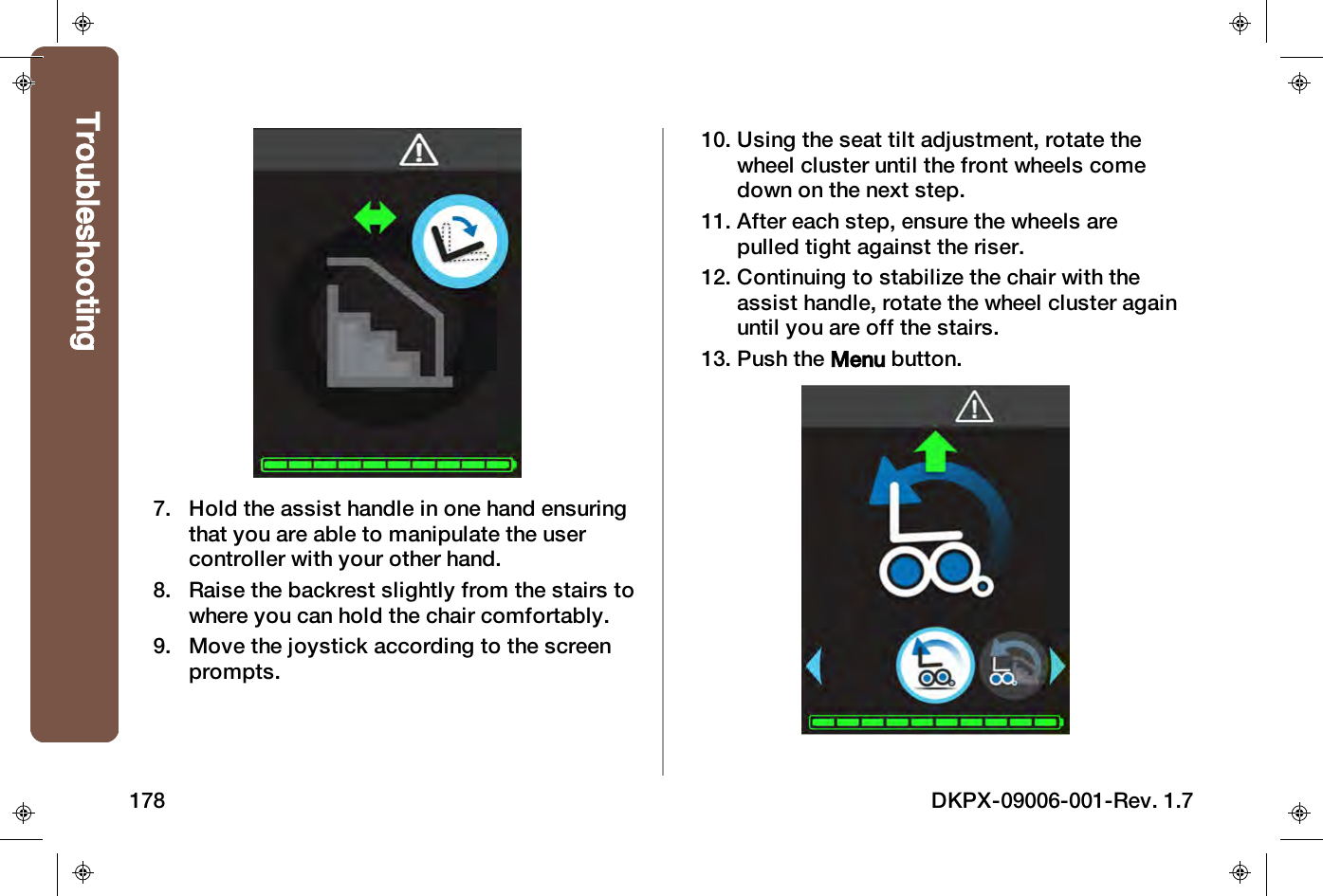 Troubleshooting

7. Hold the assist handle in one hand ensuring that you are able to manipulate the user controller with your other hand.

8. Raise the backrest slightly from the stairs to where you can hold the chair comfortably.

9. Move the joystick according to the screen prompts.

10. Using the seat tilt adjustment, rotate the wheel cluster until the front wheels come down on the next step.

11. After each step, ensure the wheels are pulled tight against the riser.

12. Continuing to stabilize the chair with the assist handle, rotate the wheel cluster again until you are off the stairs.

13. Push the Menu button.

178

DKPX-09006-001-Rev. 1.7