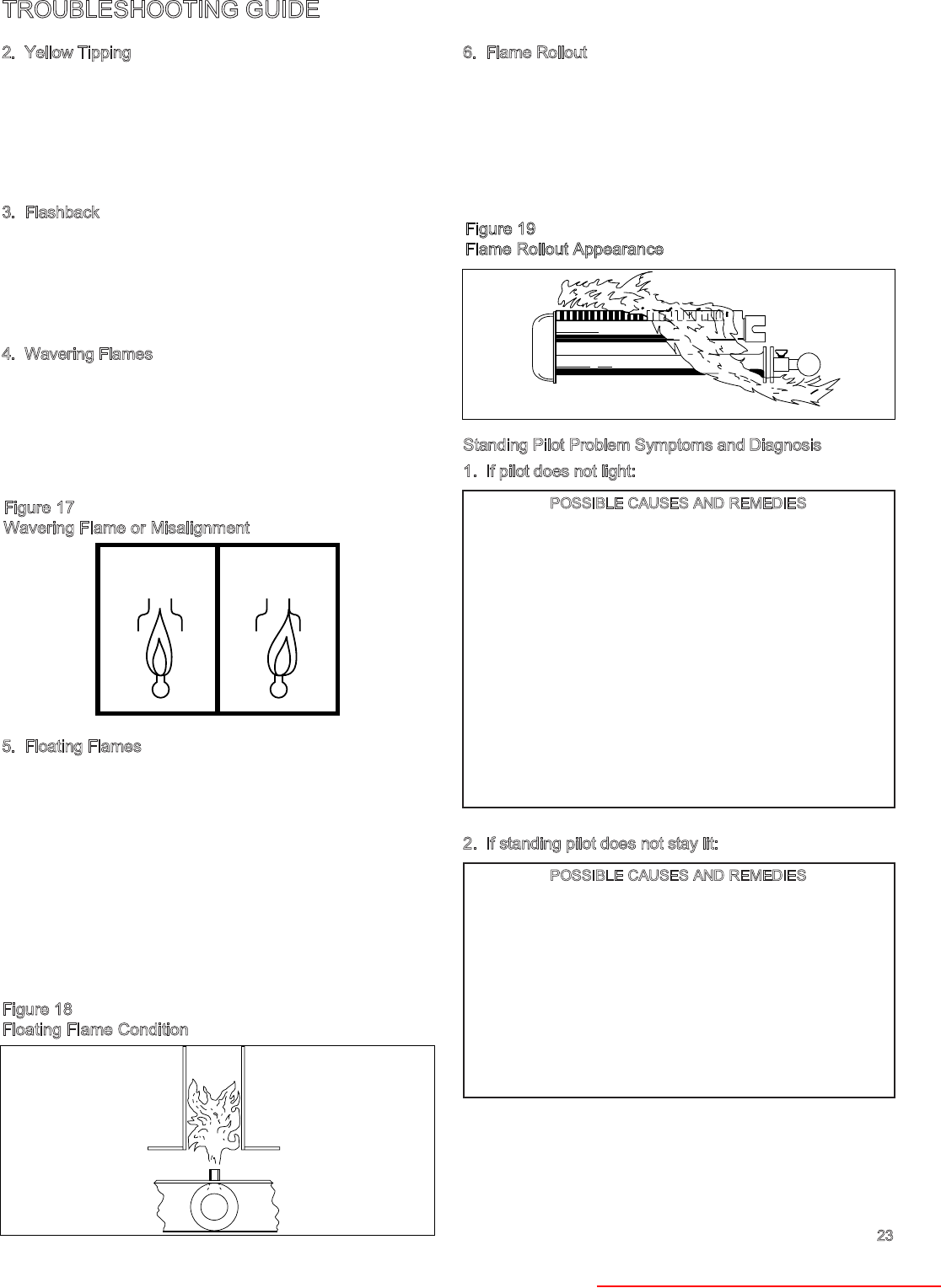 TROUBLESHOOTING GUIDE

2. Yellow Tipping

3. Flashback

4. Wavering Flames

Figure 17
Wavering Flame or Misalignment

5. Floating Flames

Figure 18
Floating Flame Condition

6. Flame Rollout

Figure 19
Flame Rollout Appearance

Standing Pilot Problem Symptoms and Diagnosis

1. If pilot does not light:

POSSIBLE CAUSES AND REMEDIES

2. If standing pilot does not stay lit:

POSSIBLE CAUSES AND REMEDIES

23