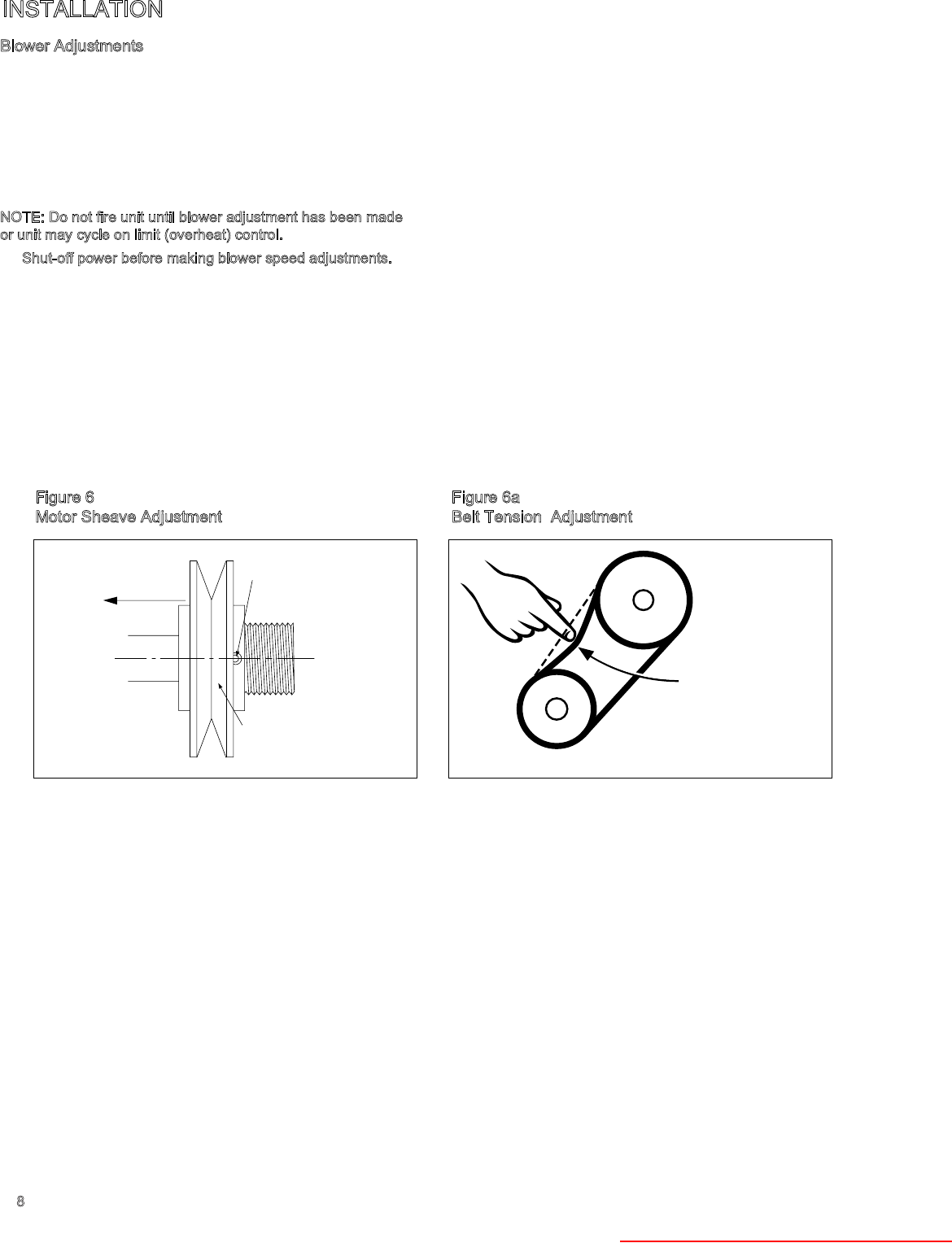 INSTALLATION

Blower Adjustments

NOTE: Do not fire unit until blower adjustment has been made or unit may cycle on limit (overheat) control.

Shut-off power before making blower speed adjustments.

Figure 6
Motor Sheave Adjustment

Figure 6a
Belt Tension Adjustment

8