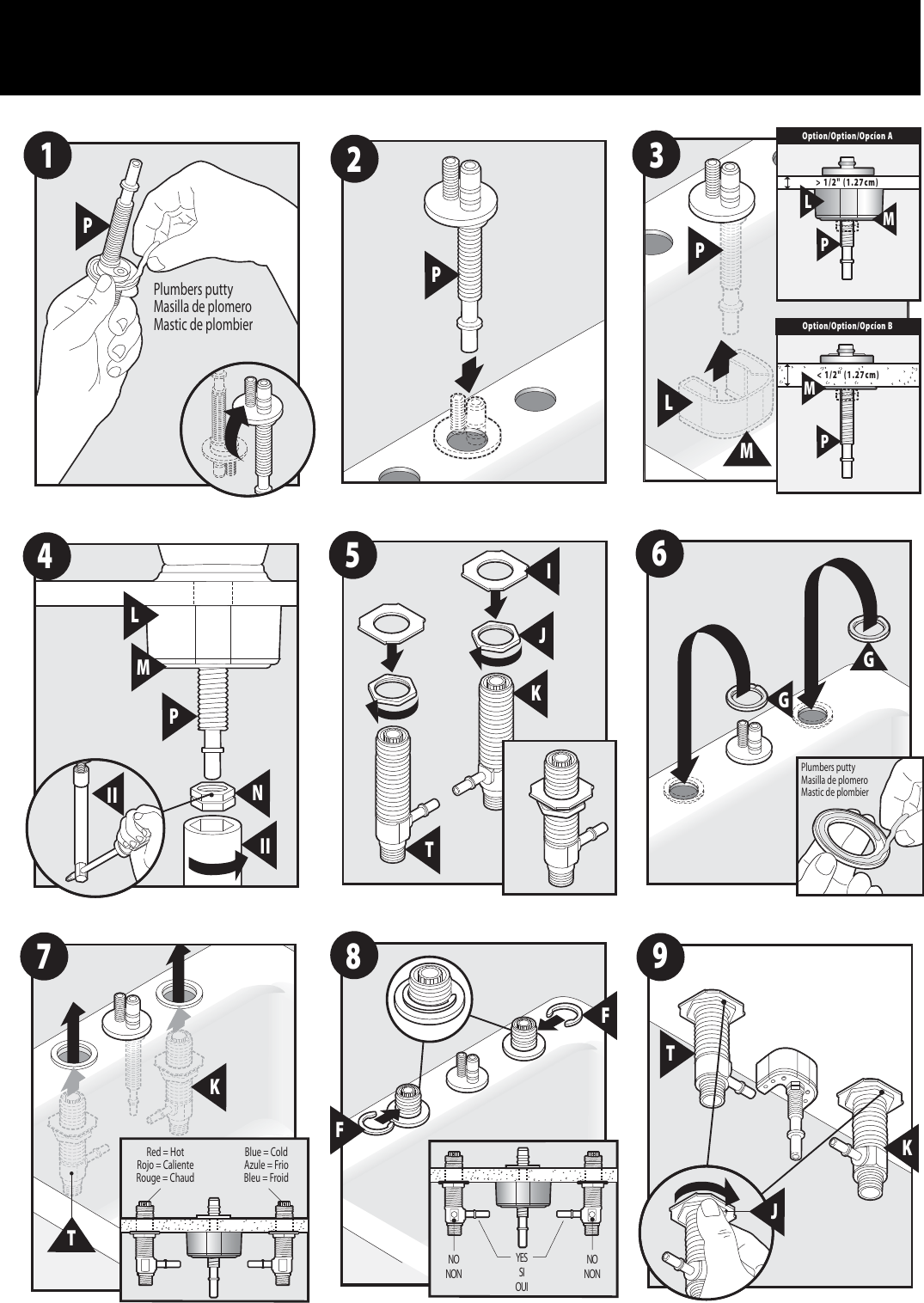 1

P

Plumbers putty
Masilla de plomero
Mastic de plombier

2

P

3

P

L

M

Option/Option/Opcion A

> 1/2" (1.27cm)

L

M

P

Option/Option/Opcion B

< 1/2" (1.27cm)

M

P

4

L

M

P

II

N

II

5

I

J

K

T

6

G

G

Plumbers putty
Masilla de plomero
Mastic de plombier

7

K

T

Red = Hot
Rojo = Caliente
Rouge = Chaud

Blue = Cold
Azule = Frio
Bleu = Froid

8

F

F

NO
NON

YES
SI
OUI

NO
NON

9

T

K

J