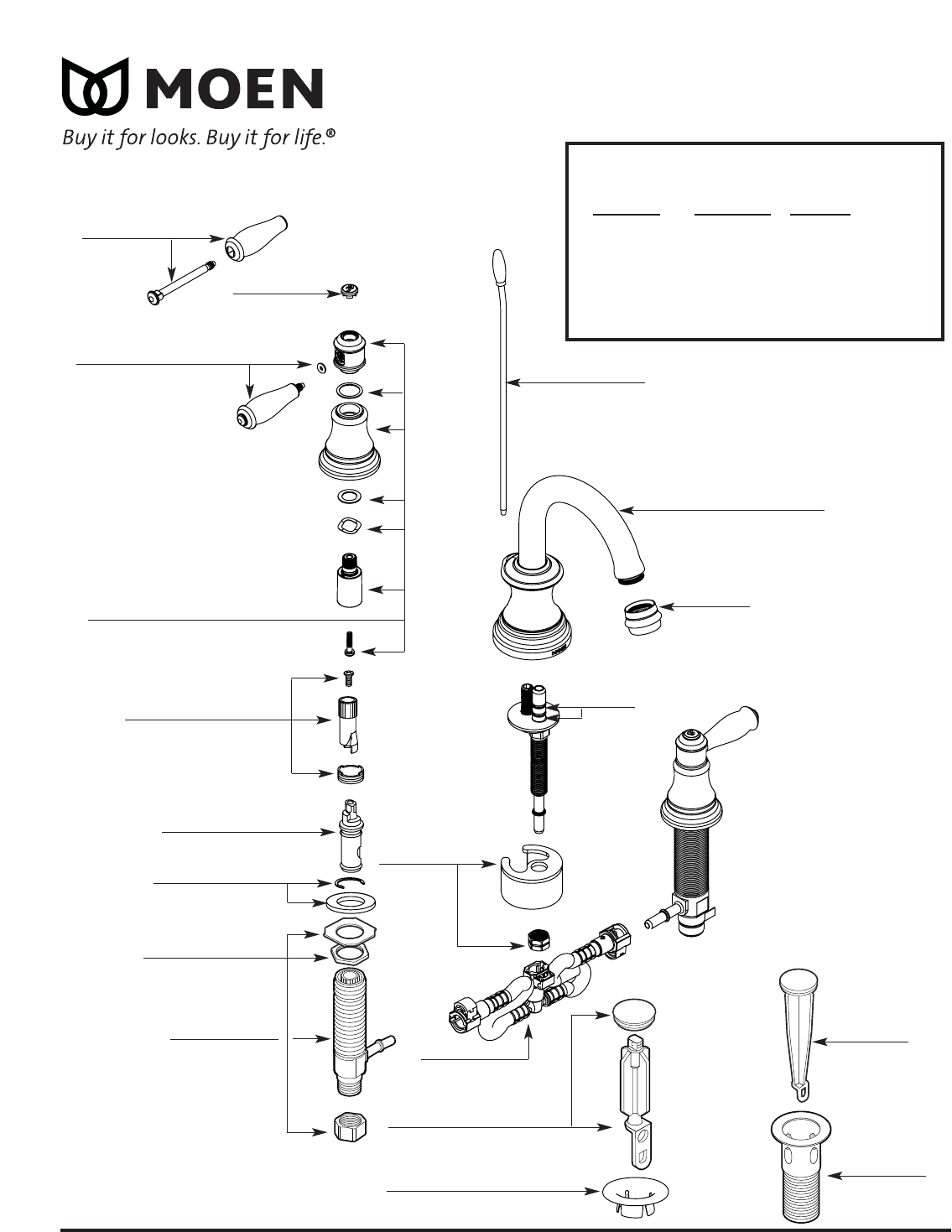 MOEN

Buy it for looks. Buy it for life.®