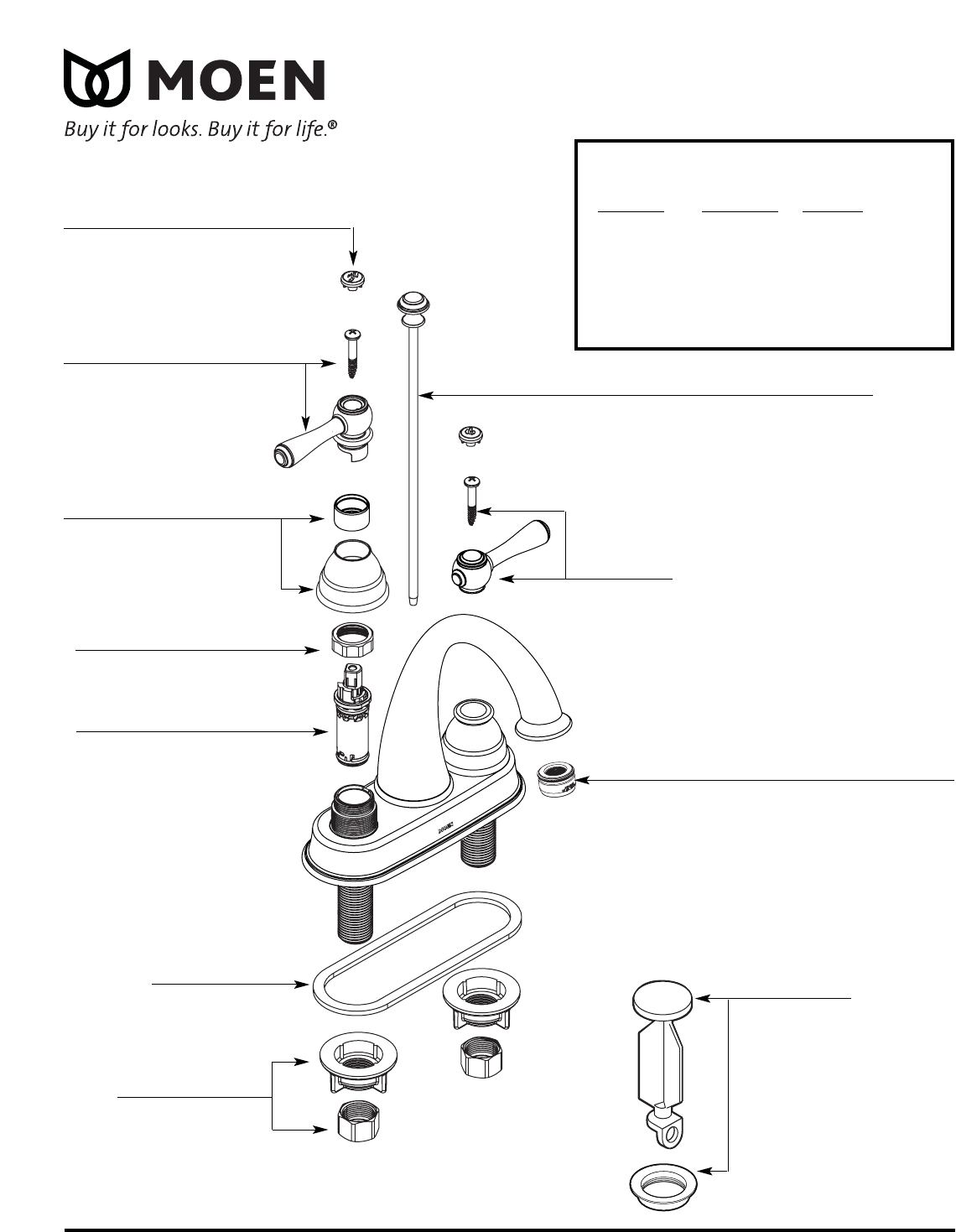 MOEN
Buy it for looks. Buy it for life.®