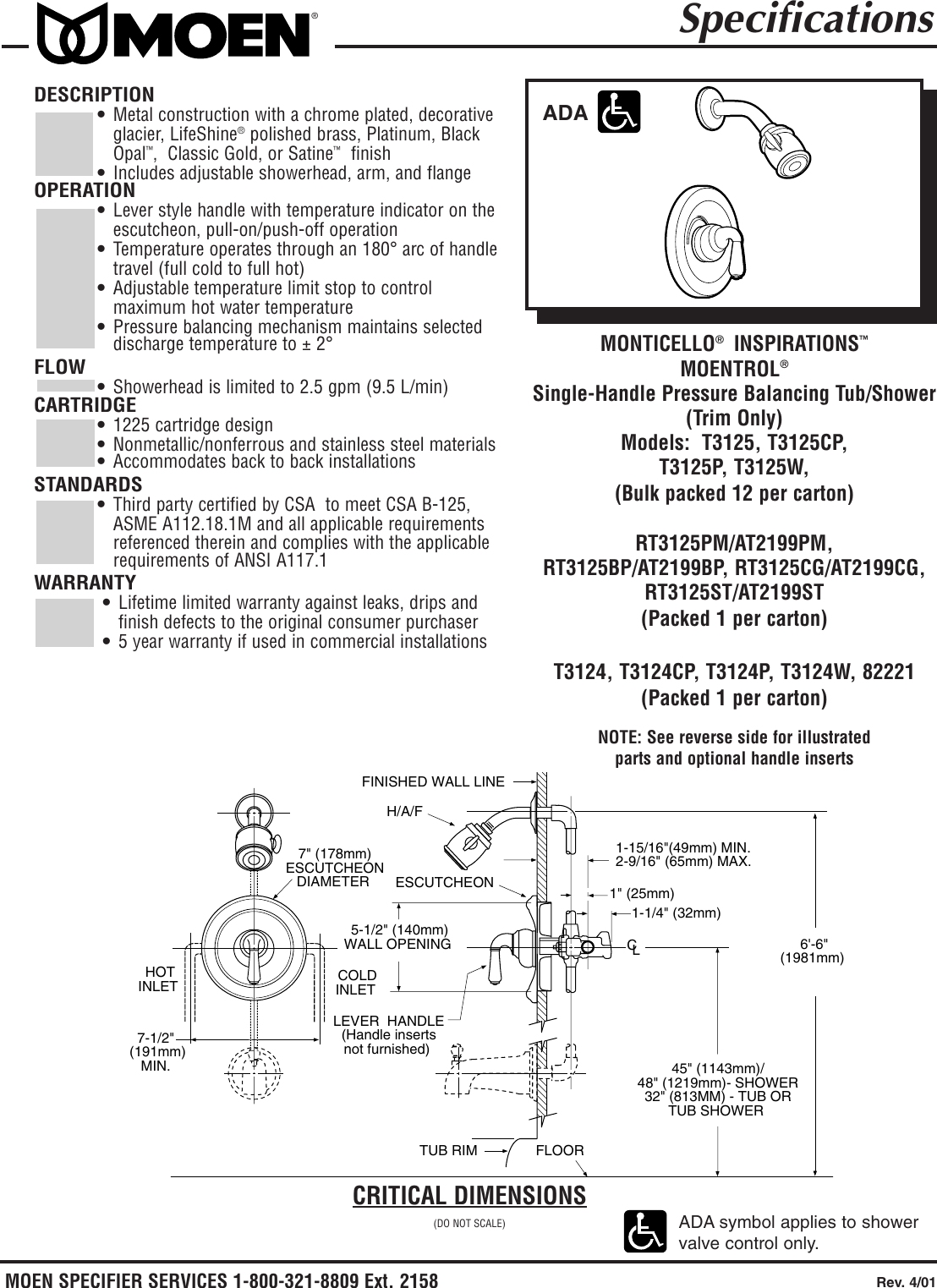 MOEN®

Specifications

DESCRIPTION
• Metal construction with a chrome plated, decorative glacier, LifeShine® polished brass, Platinum, Black Opal™, Classic Gold, or Satine™ finish
• Includes adjustable showerhead, arm, and flange

OPERATION
• Lever style handle with temperature indicator on the escutcheon, pull-on/push-off operation
• Temperature operates through an 180° arc of handle travel (full cold to full hot)
• Adjustable temperature limit stop to control maximum hot water temperature
• Pressure balancing mechanism maintains selected discharge temperature to ± 2°

FLOW
• Showerhead is limited to 2.5 gpm (9.5 L/min)

CARTRIDGE
• 1225 cartridge design
• Nonmetallic/nonferrous and stainless steel materials
• Accommodates back to back installations

STANDARDS
• Third party certified by CSA to meet CSA B-125, ASME A112.18.1M and all applicable requirements referenced therein and complies with the applicable requirements of ANSI A117.1

WARRANTY
• Lifetime limited warranty against leaks, drips and finish defects to the original consumer purchaser
• 5 year warranty if used in commercial installations

ADA

MONTICELLO® INSPIRATIONS™
MOENTROL®
Single-Handle Pressure Balancing Tub/Shower
(Trim Only)
Models: T3125, T3125CP,
T3125P, T3125W,
(Bulk packed 12 per carton)

RT3125PM/AT2199PM,
RT3125BP/AT2199BP, RT3125CG/AT2199CG,
RT3125ST/AT2199ST
(Packed 1 per carton)

T3124, T3124CP, T3124P, T3124W, 82221
(Packed 1 per carton)

NOTE: See reverse side for illustrated parts and optional handle inserts

FINISHED WALL LINE
H/A/F
7" (178mm) ESCUTCHEON DIAMETER
ESCUTCHEON
1-15/16"(49mm) MIN.
2-9/16" (65mm) MAX.
1" (25mm)
1-1/4" (32mm)
5-1/2" (140mm) WALL OPENING
CL
6'-6" (1981mm)
HOT INLET
COLD INLET
LEVER HANDLE (Handle inserts not furnished)
7-1/2" (191mm) MIN.
45" (1143mm)/
48" (1219mm)- SHOWER
32" (813MM) - TUB OR TUB SHOWER
TUB RIM
FLOOR

CRITICAL DIMENSIONS
(DO NOT SCALE)

ADA symbol applies to shower valve control only.

MOEN SPECIFIER SERVICES 1-800-321-8809 Ext. 2158
Rev. 4/01