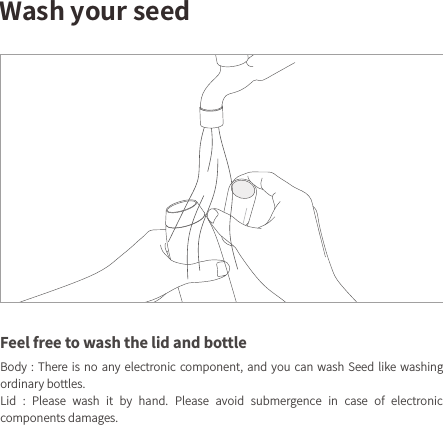 Wash your seed

Feel free to wash the lid and bottle

Body : There is no any electronic component, and you can wash Seed like washing ordinary bottles.
Lid : Please wash it by hand. Please avoid submergence in case of electronic components damages.