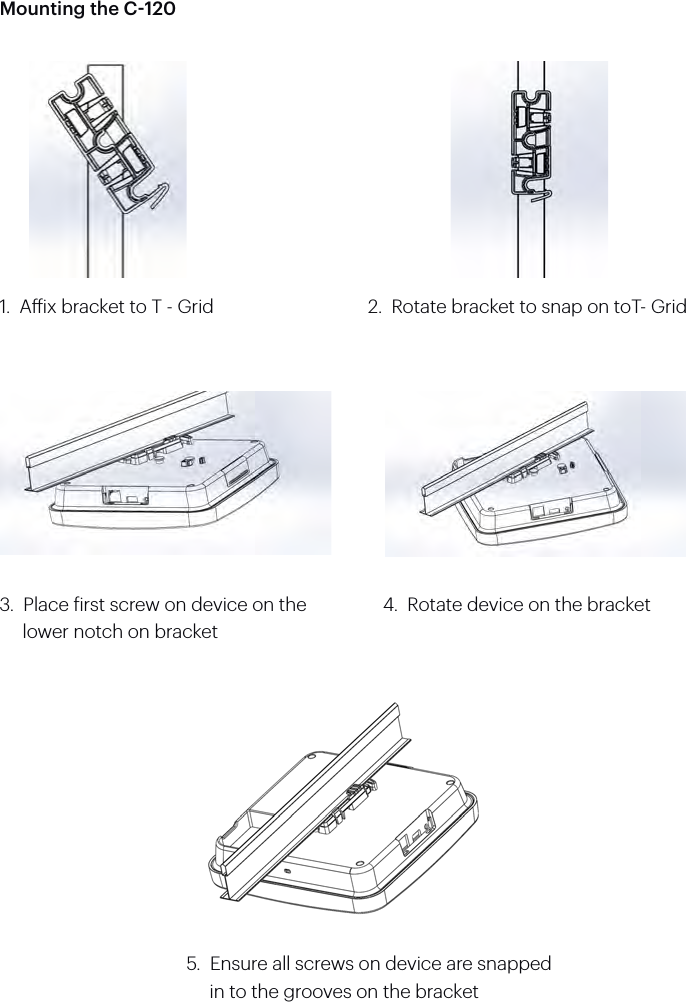 Mounting the C-120

1. Affix bracket to T - Grid

2. Rotate bracket to snap on toT- Grid

3. Place first screw on device on the lower notch on bracket

4. Rotate device on the bracket

5. Ensure all screws on device are snapped in to the grooves on the bracket