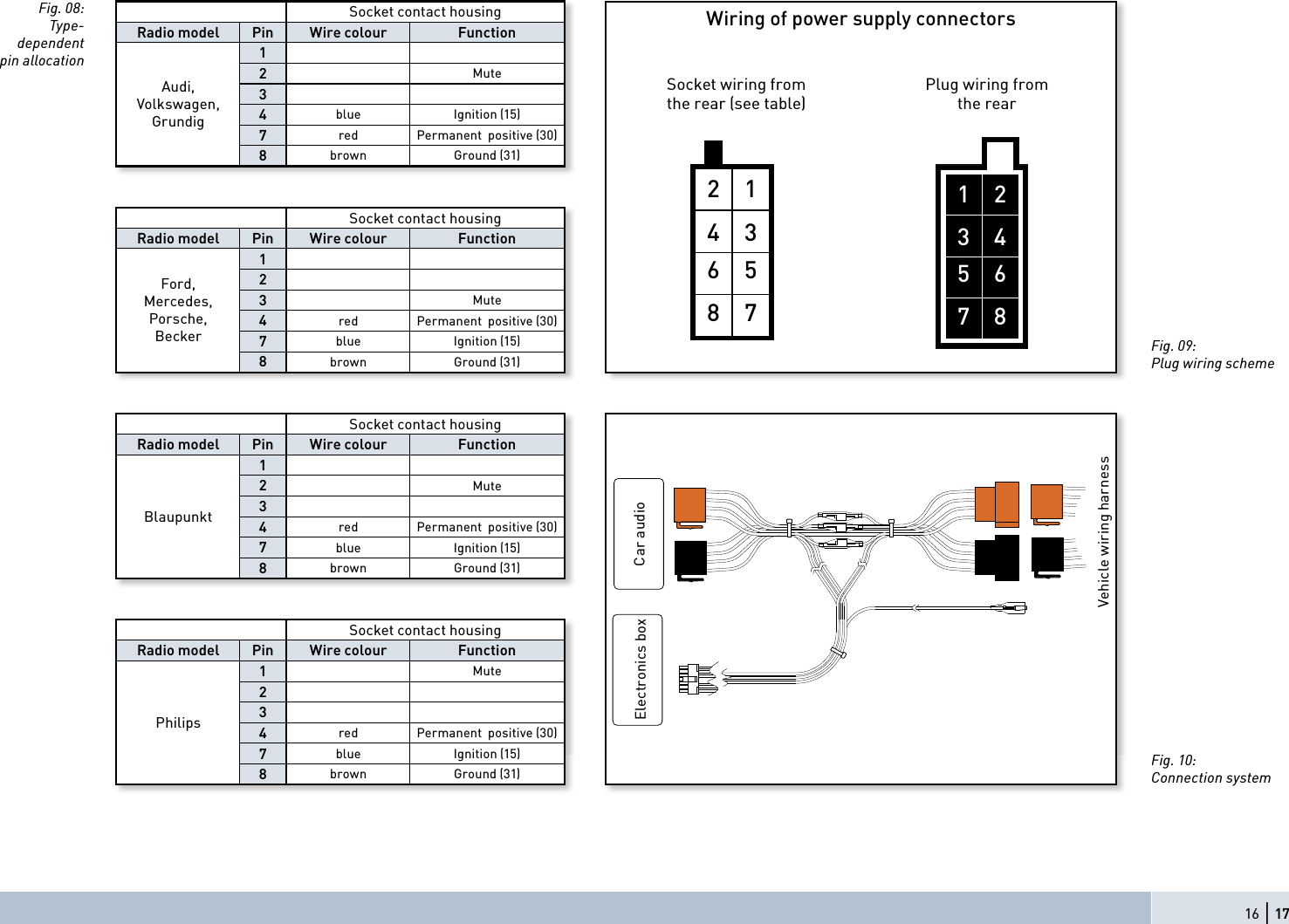 Fig. 08:
Type-dependent pin allocation

| | | Socket contact housing | |
|---|---|---|---|
| Radio model | Pin | Wire colour | Function |
| Audi, Volkswagen, Grundig | 1 | | |
| | 2 | | Mute |
| | 3 | | |
| | 4 | blue | Ignition (15) |
| | 7 | red | Permanent positive (30) |
| | 8 | brown | Ground (31) |

| | | Socket contact housing | |
|---|---|---|---|
| Radio model | Pin | Wire colour | Function |
| Ford, Mercedes, Porsche, Becker | 1 | | |
| | 2 | | |
| | 3 | | Mute |
| | 4 | red | Permanent positive (30) |
| | 7 | blue | Ignition (15) |
| | 8 | brown | Ground (31) |

| | | Socket contact housing | |
|---|---|---|---|
| Radio model | Pin | Wire colour | Function |
| Blaupunkt | 1 | | |
| | 2 | | Mute |
| | 3 | | |
| | 4 | red | Permanent positive (30) |
| | 7 | blue | Ignition (15) |
| | 8 | brown | Ground (31) |

| | | Socket contact housing | |
|---|---|---|---|
| Radio model | Pin | Wire colour | Function |
| Philips | 1 | | Mute |
| | 2 | | |
| | 3 | | |
| | 4 | red | Permanent positive (30) |
| | 7 | blue | Ignition (15) |
| | 8 | brown | Ground (31) |

Wiring of power supply connectors

Socket wiring from the rear (see table)

2 1
4 3
6 5
8 7

Plug wiring from the rear

1 2
3 4
5 6
7 8

Fig. 09:
Plug wiring scheme

Car audio

Electronics box

Vehicle wiring harness

Fig. 10:
Connection system

16 | 17