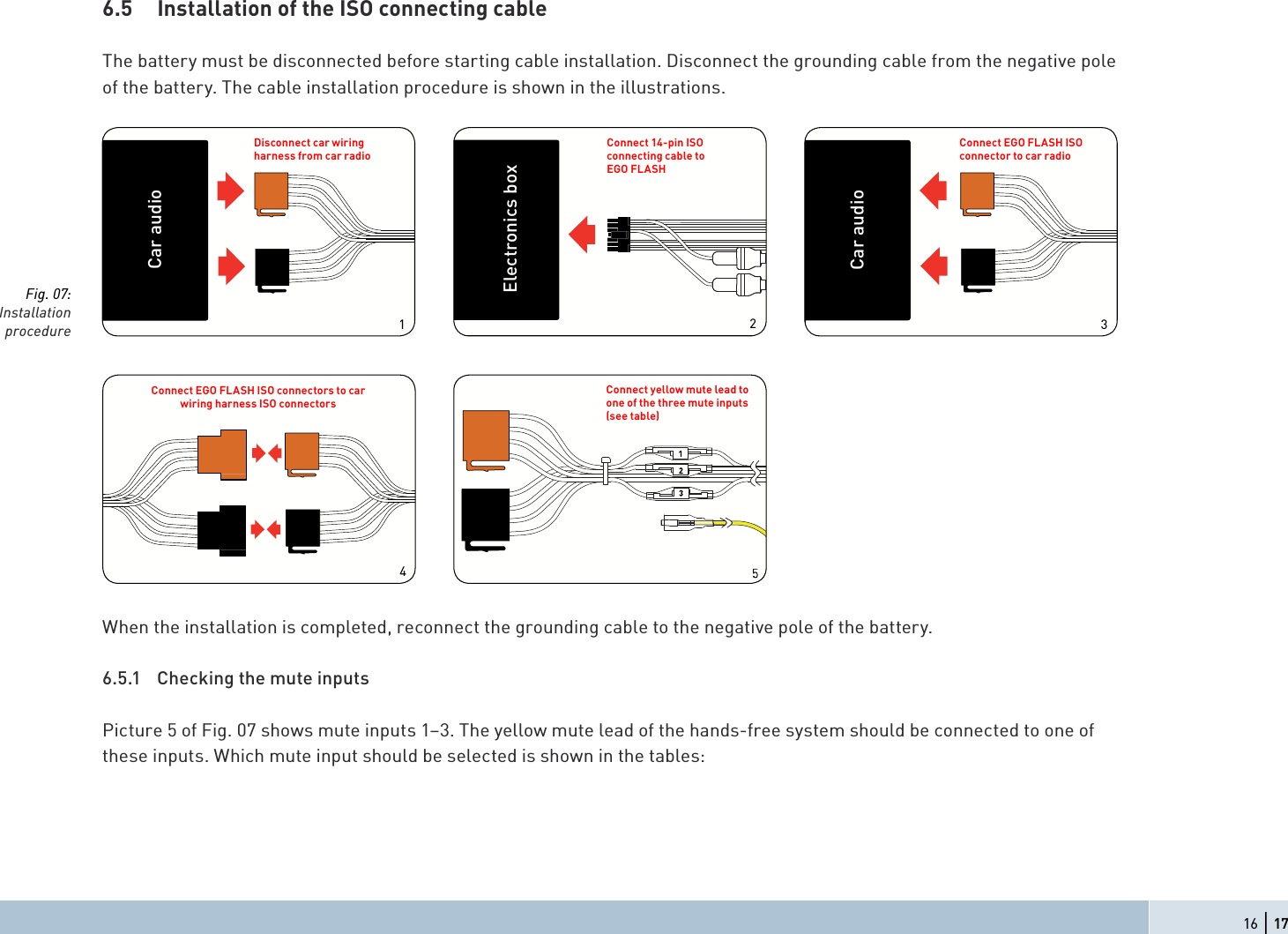 6.5 Installation of the ISO connecting cable

The battery must be disconnected before starting cable installation. Disconnect the grounding cable from the negative pole of the battery. The cable installation procedure is shown in the illustrations.

Fig. 07: Installation procedure

Car audio

Disconnect car wiring harness from car radio

1

Electronics box

Connect 14-pin ISO connecting cable to EGO FLASH

2

Car audio

Connect EGO FLASH ISO connector to car radio

3

Connect EGO FLASH ISO connectors to car wiring harness ISO connectors

4

Connect yellow mute lead to one of the three mute inputs (see table)

1

2

3

5

When the installation is completed, reconnect the grounding cable to the negative pole of the battery.

6.5.1 Checking the mute inputs

Picture 5 of Fig. 07 shows mute inputs 1–3. The yellow mute lead of the hands-free system should be connected to one of these inputs. Which mute input should be selected is shown in the tables:

16 | 17