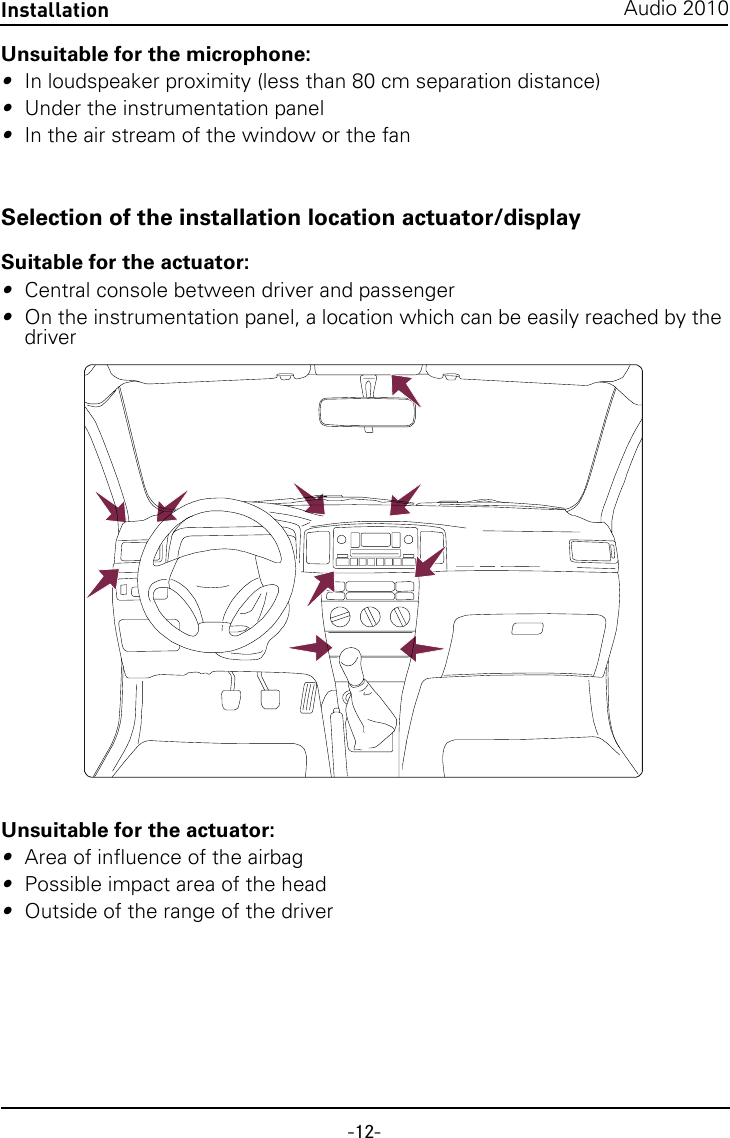 Installation
Audio 2010

Unsuitable for the microphone:
• In loudspeaker proximity (less than 80 cm separation distance)
• Under the instrumentation panel
• In the air stream of the window or the fan

Selection of the installation location actuator/display

Suitable for the actuator:
• Central console between driver and passenger
• On the instrumentation panel, a location which can be easily reached by the driver

Unsuitable for the actuator:
• Area of influence of the airbag
• Possible impact area of the head
• Outside of the range of the driver

-12-