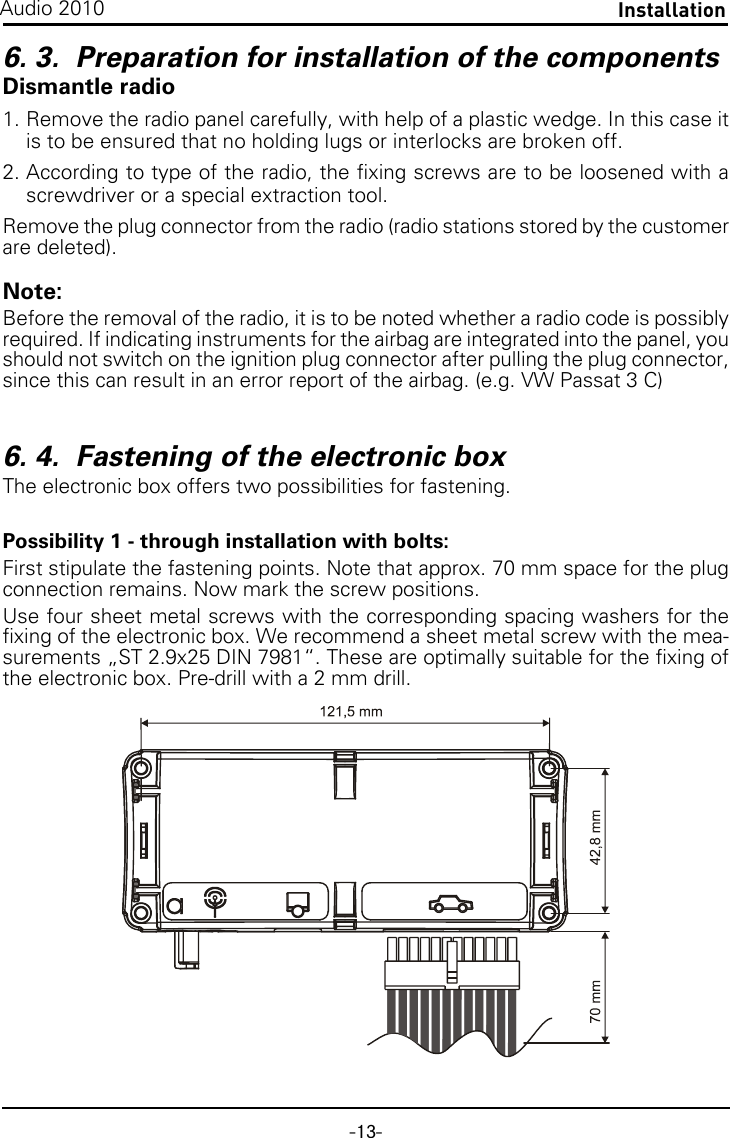 Audio 2010

Installation

6. 3. Preparation for installation of the components

Dismantle radio

1. Remove the radio panel carefully, with help of a plastic wedge. In this case it is to be ensured that no holding lugs or interlocks are broken off.

2. According to type of the radio, the fixing screws are to be loosened with a screwdriver or a special extraction tool.

Remove the plug connector from the radio (radio stations stored by the customer are deleted).

Note:

Before the removal of the radio, it is to be noted whether a radio code is possibly required. If indicating instruments for the airbag are integrated into the panel, you should not switch on the ignition plug connector after pulling the plug connector, since this can result in an error report of the airbag. (e.g. VW Passat 3 C)

6. 4. Fastening of the electronic box

The electronic box offers two possibilities for fastening.

Possibility 1 - through installation with bolts:

First stipulate the fastening points. Note that approx. 70 mm space for the plug connection remains. Now mark the screw positions.

Use four sheet metal screws with the corresponding spacing washers for the fixing of the electronic box. We recommend a sheet metal screw with the measurements „ST 2.9x25 DIN 7981“. These are optimally suitable for the fixing of the electronic box. Pre-drill with a 2 mm drill.

121,5 mm

42,8 mm

70 mm

-13-