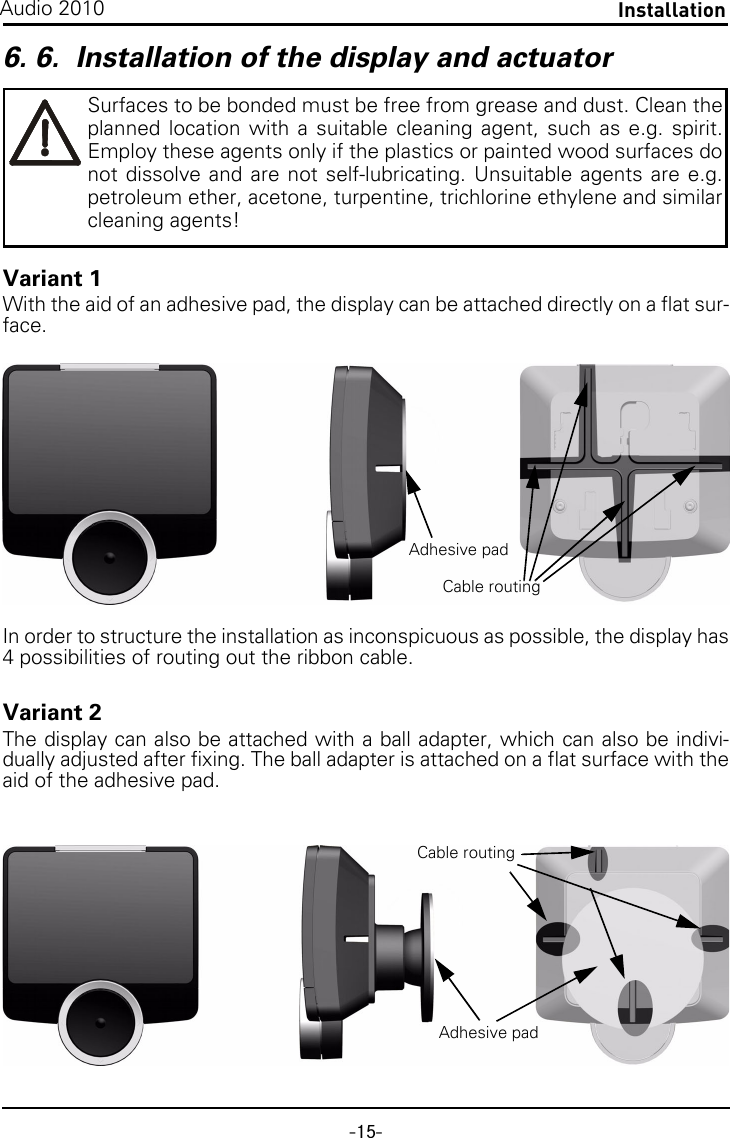 Audio 2010

Installation

6. 6. Installation of the display and actuator

Surfaces to be bonded must be free from grease and dust. Clean the planned location with a suitable cleaning agent, such as e.g. spirit. Employ these agents only if the plastics or painted wood surfaces do not dissolve and are not self-lubricating. Unsuitable agents are e.g. petroleum ether, acetone, turpentine, trichlorine ethylene and similar cleaning agents!

Variant 1

With the aid of an adhesive pad, the display can be attached directly on a flat surface.

Adhesive pad

Cable routing

In order to structure the installation as inconspicuous as possible, the display has 4 possibilities of routing out the ribbon cable.

Variant 2

The display can also be attached with a ball adapter, which can also be individually adjusted after fixing. The ball adapter is attached on a flat surface with the aid of the adhesive pad.

Cable routing

Adhesive pad

-15-