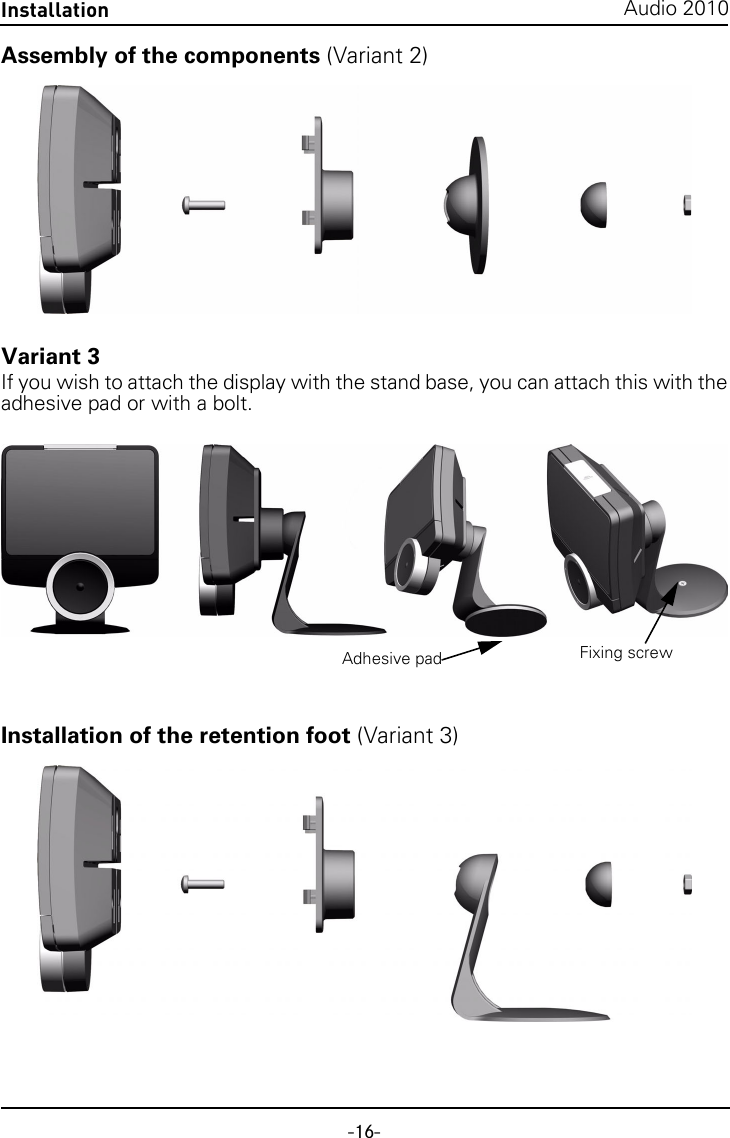 Installation

Audio 2010

Assembly of the components (Variant 2)

Variant 3

If you wish to attach the display with the stand base, you can attach this with the adhesive pad or with a bolt.

Adhesive pad

Fixing screw

Installation of the retention foot (Variant 3)

-16-