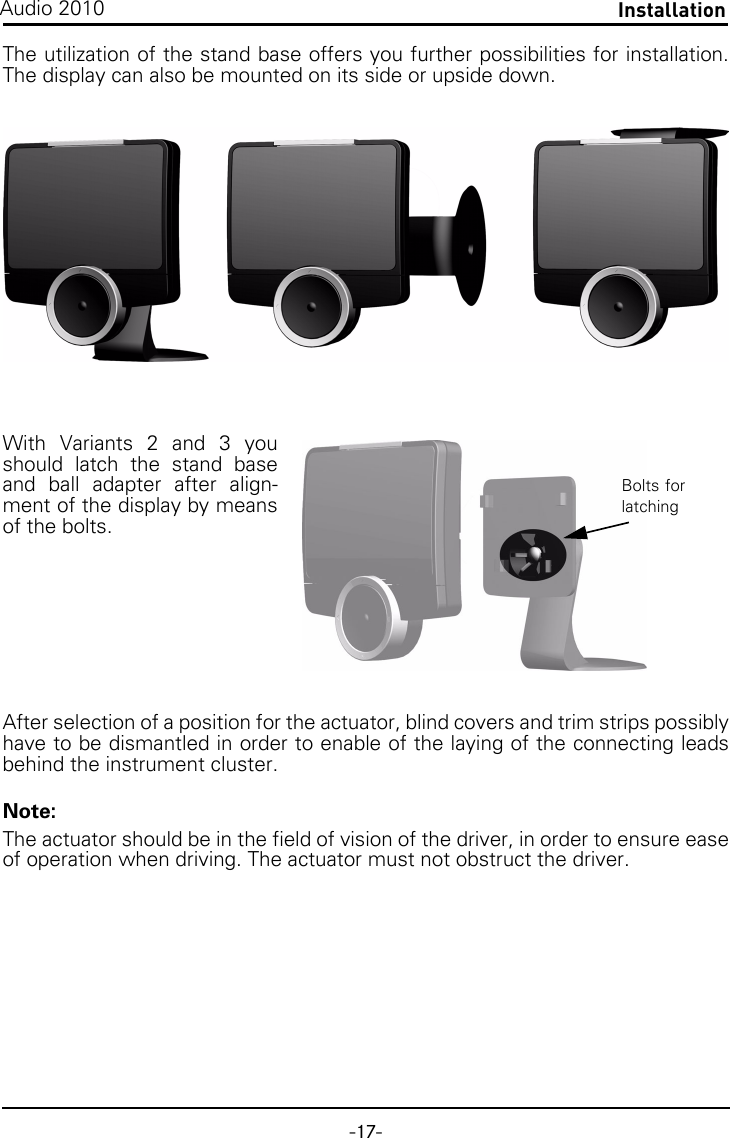 Audio 2010

Installation

The utilization of the stand base offers you further possibilities for installation. The display can also be mounted on its side or upside down.

With Variants 2 and 3 you should latch the stand base and ball adapter after alignment of the display by means of the bolts.

Bolts for latching

After selection of a position for the actuator, blind covers and trim strips possibly have to be dismantled in order to enable of the laying of the connecting leads behind the instrument cluster.

Note:

The actuator should be in the field of vision of the driver, in order to ensure ease of operation when driving. The actuator must not obstruct the driver.

-17-