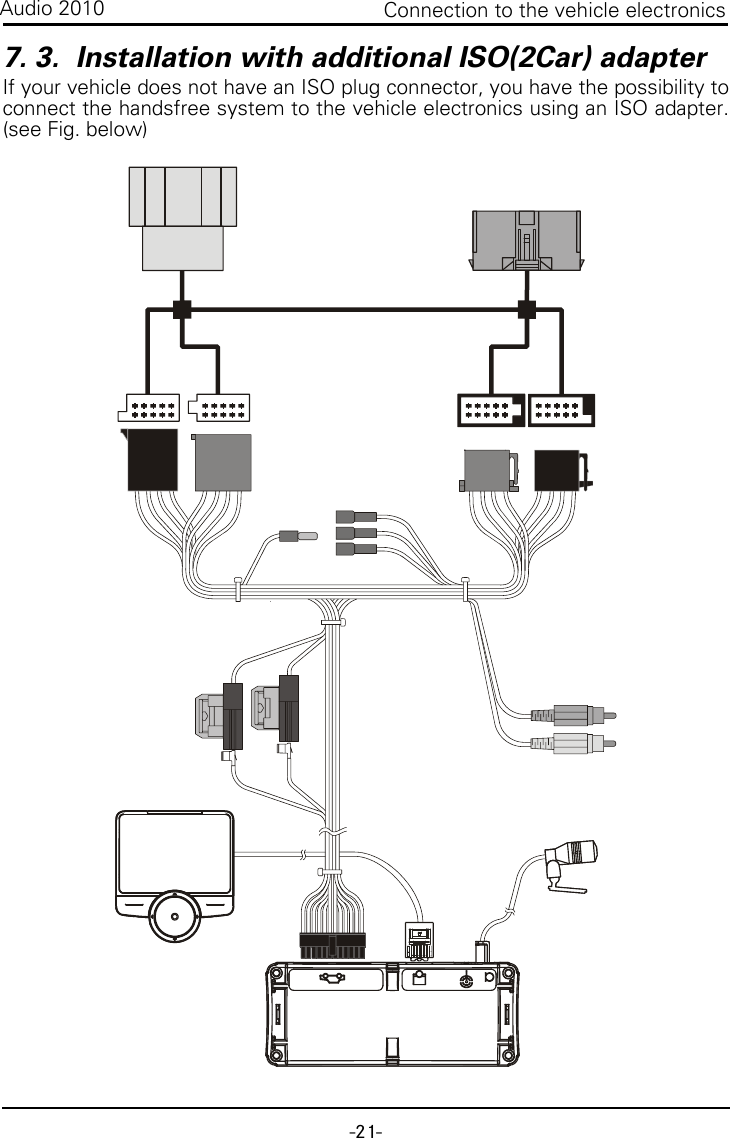 Audio 2010

Connection to the vehicle electronics

7. 3. Installation with additional ISO(2Car) adapter

If your vehicle does not have an ISO plug connector, you have the possibility to connect the handsfree system to the vehicle electronics using an ISO adapter. (see Fig. below)

-21-