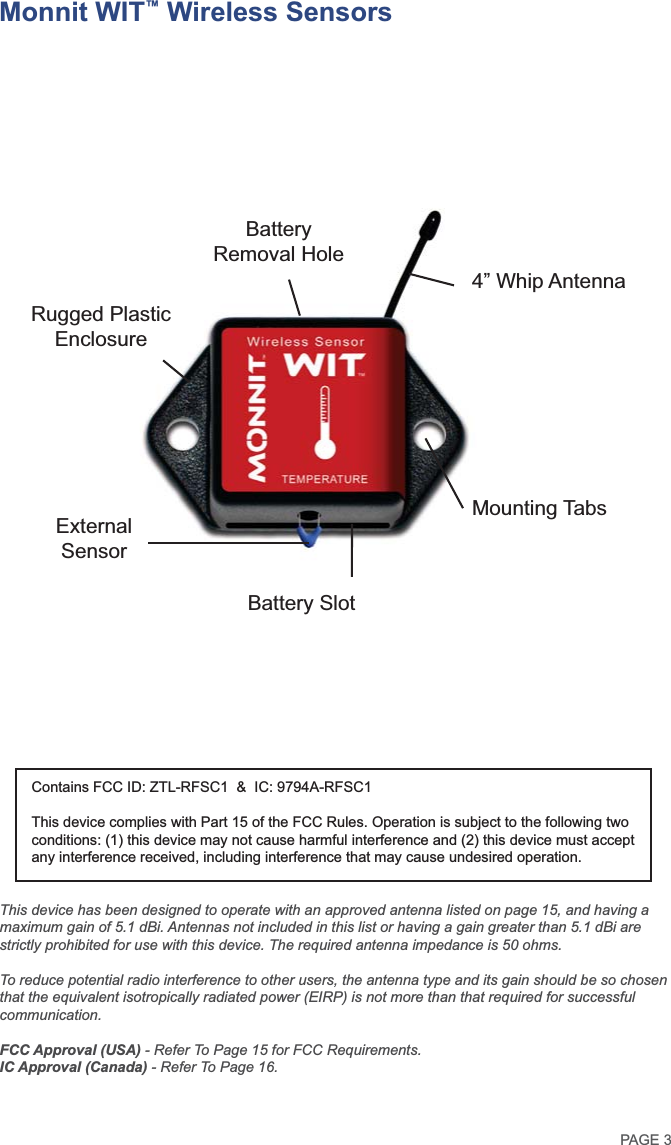 Monnit WIT™ Wireless Sensors

Battery Removal Hole

4” Whip Antenna

Rugged Plastic Enclosure

Wireless Sensor

MONNIT

WIT™

TEMPERATURE

Mounting Tabs

External Sensor

Battery Slot

Contains FCC ID: ZTL-RFSC1 & IC: 9794A-RFSC1

This device complies with Part 15 of the FCC Rules. Operation is subject to the following two conditions: (1) this device may not cause harmful interference and (2) this device must accept any interference received, including interference that may cause undesired operation.

This device has been designed to operate with an approved antenna listed on page 15, and having a maximum gain of 5.1 dBi. Antennas not included in this list or having a gain greater than 5.1 dBi are strictly prohibited for use with this device. The required antenna impedance is 50 ohms.

To reduce potential radio interference to other users, the antenna type and its gain should be so chosen that the equivalent isotropically radiated power (EIRP) is not more than that required for successful communication.

FCC Approval (USA) - Refer To Page 15 for FCC Requirements.
IC Approval (Canada) - Refer To Page 16.

PAGE 3