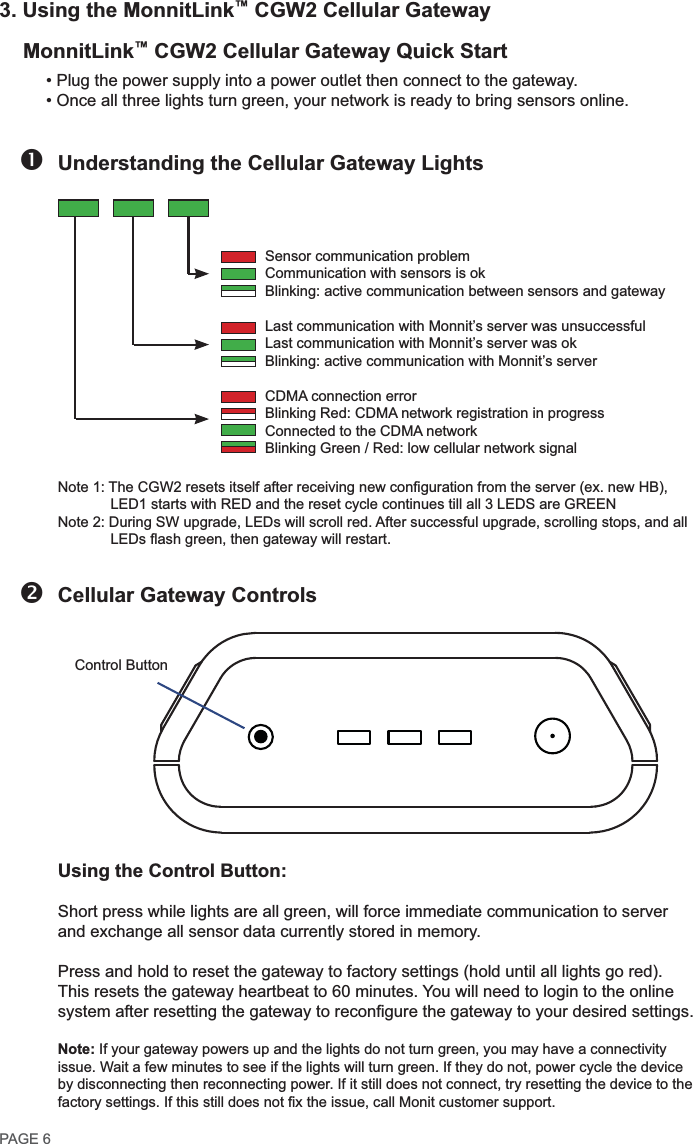 3. Using the MonnitLink™ CGW2 Cellular Gateway

MonnitLink™ CGW2 Cellular Gateway Quick Start

• Plug the power supply into a power outlet then connect to the gateway.
• Once all three lights turn green, your network is ready to bring sensors online.

❶ Understanding the Cellular Gateway Lights

Sensor communication problem
Communication with sensors is ok
Blinking: active communication between sensors and gateway

Last communication with Monnit's server was unsuccessful
Last communication with Monnit's server was ok
Blinking: active communication with Monnit's server

CDMA connection error
Blinking Red: CDMA network registration in progress
Connected to the CDMA network
Blinking Green / Red: low cellular network signal

Note 1: The CGW2 resets itself after receiving new configuration from the server (ex. new HB), LED1 starts with RED and the reset cycle continues till all 3 LEDS are GREEN
Note 2: During SW upgrade, LEDs will scroll red. After successful upgrade, scrolling stops, and all LEDs flash green, then gateway will restart.

❷ Cellular Gateway Controls

Control Button

Using the Control Button:

Short press while lights are all green, will force immediate communication to server and exchange all sensor data currently stored in memory.

Press and hold to reset the gateway to factory settings (hold until all lights go red). This resets the gateway heartbeat to 60 minutes. You will need to login to the online system after resetting the gateway to reconfigure the gateway to your desired settings.

Note: If your gateway powers up and the lights do not turn green, you may have a connectivity issue. Wait a few minutes to see if the lights will turn green. If they do not, power cycle the device by disconnecting then reconnecting power. If it still does not connect, try resetting the device to the factory settings. If this still does not fix the issue, call Monit customer support.

PAGE 6