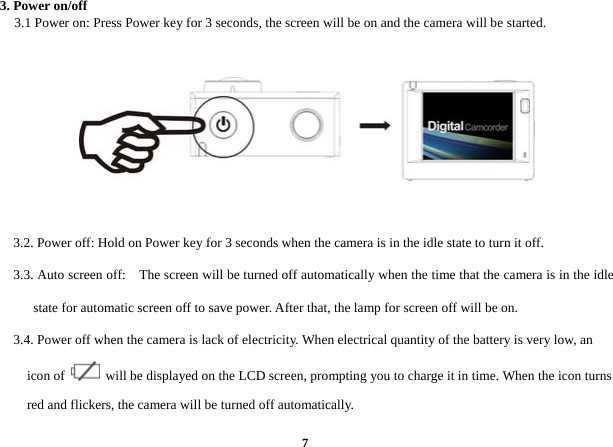 3. Power on/off

3.1 Power on: Press Power key for 3 seconds, the screen will be on and the camera will be started.

Digital Camcorder

3.2. Power off: Hold on Power key for 3 seconds when the camera is in the idle state to turn it off.

3.3. Auto screen off: The screen will be turned off automatically when the time that the camera is in the idle state for automatic screen off to save power. After that, the lamp for screen off will be on.

3.4. Power off when the camera is lack of electricity. When electrical quantity of the battery is very low, an icon of will be displayed on the LCD screen, prompting you to charge it in time. When the icon turns red and flickers, the camera will be turned off automatically.

7