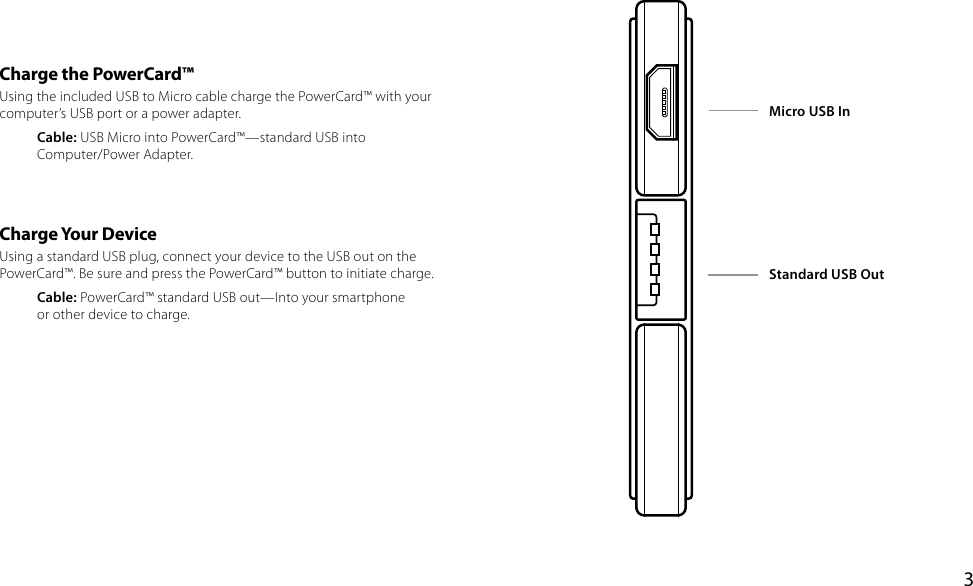 Charge the PowerCard™

Using the included USB to Micro cable charge the PowerCard™ with your computer's USB port or a power adapter.

Cable: USB Micro into PowerCard™—standard USB into Computer/Power Adapter.

Charge Your Device

Using a standard USB plug, connect your device to the USB out on the PowerCard™. Be sure and press the PowerCard™ button to initiate charge.

Cable: PowerCard™ standard USB out—Into your smartphone or other device to charge.

Micro USB In

Standard USB Out

3