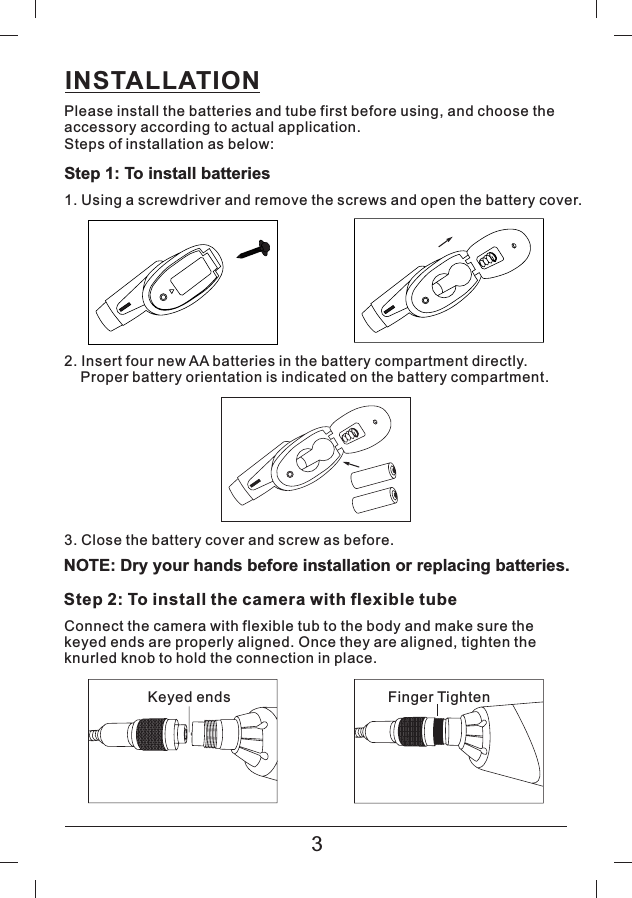 INSTALLATION

Please install the batteries and tube first before using, and choose the accessory according to actual application.
Steps of installation as below:

Step 1: To install batteries

1. Using a screwdriver and remove the screws and open the battery cover.

2. Insert four new AA batteries in the battery compartment directly. Proper battery orientation is indicated on the battery compartment.

3. Close the battery cover and screw as before.

NOTE: Dry your hands before installation or replacing batteries.

Step 2: To install the camera with flexible tube

Connect the camera with flexible tub to the body and make sure the keyed ends are properly aligned. Once they are aligned, tighten the knurled knob to hold the connection in place.

Keyed ends

Finger Tighten

3