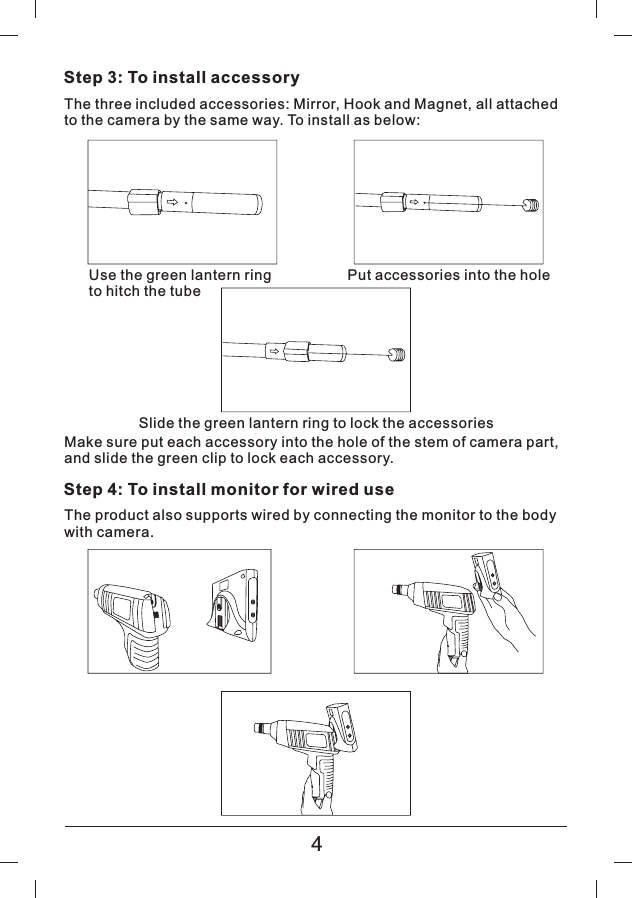 Step 3: To install accessory

The three included accessories: Mirror, Hook and Magnet, all attached to the camera by the same way. To install as below:

Use the green lantern ring to hitch the tube

Put accessories into the hole

Slide the green lantern ring to lock the accessories

Make sure put each accessory into the hole of the stem of camera part, and slide the green clip to lock each accessory.

Step 4: To install monitor for wired use

The product also supports wired by connecting the monitor to the body with camera.

4