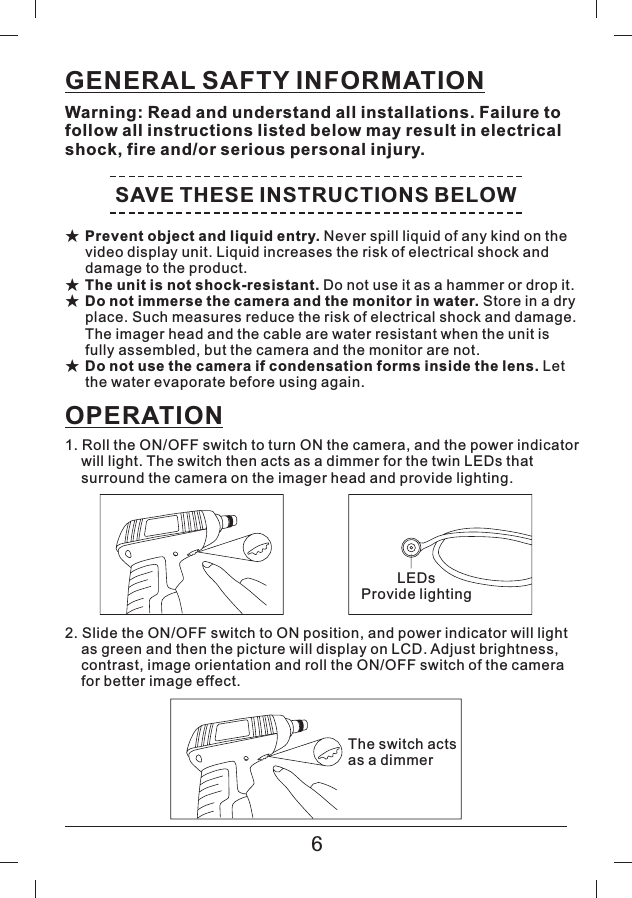 GENERAL SAFTY INFORMATION

Warning: Read and understand all installations. Failure to follow all instructions listed below may result in electrical shock, fire and/or serious personal injury.

SAVE THESE INSTRUCTIONS BELOW

★ Prevent object and liquid entry. Never spill liquid of any kind on the video display unit. Liquid increases the risk of electrical shock and damage to the product.
★ The unit is not shock-resistant. Do not use it as a hammer or drop it.
★ Do not immerse the camera and the monitor in water. Store in a dry place. Such measures reduce the risk of electrical shock and damage. The imager head and the cable are water resistant when the unit is fully assembled, but the camera and the monitor are not.
★ Do not use the camera if condensation forms inside the lens. Let the water evaporate before using again.

OPERATION

1. Roll the ON/OFF switch to turn ON the camera, and the power indicator will light. The switch then acts as a dimmer for the twin LEDs that surround the camera on the imager head and provide lighting.

LEDs
Provide lighting

2. Slide the ON/OFF switch to ON position, and power indicator will light as green and then the picture will display on LCD. Adjust brightness, contrast, image orientation and roll the ON/OFF switch of the camera for better image effect.

The switch acts as a dimmer

6