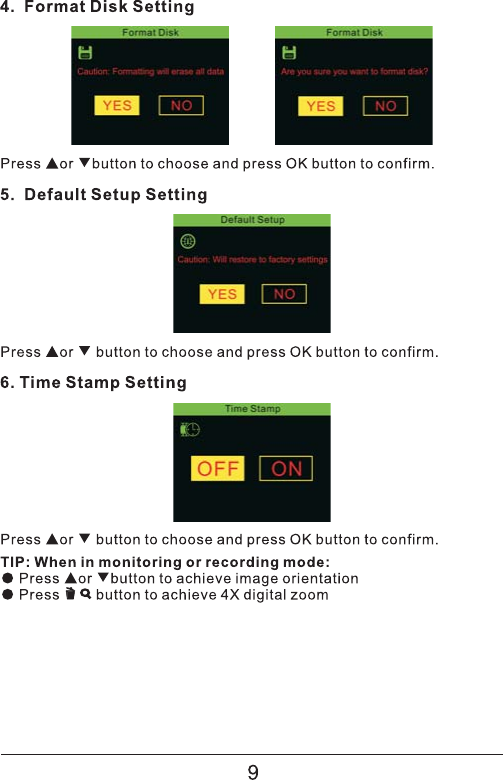 4. Format Disk Setting

Format Disk

Caution: Formatting will erase all data

YES NO

Format Disk

Are you sure you want to format disk?

YES NO

Press ▲or ▼button to choose and press OK button to confirm.

5. Default Setup Setting

Default Setup

Caution: Will restore to factory settings

YES NO

Press ▲or ▼ button to choose and press OK button to confirm.

6. Time Stamp Setting

Time Stamp

OFF ON

Press ▲or ▼ button to choose and press OK button to confirm.

TIP: When in monitoring or recording mode:
● Press ▲or ▼button to achieve image orientation
● Press button to achieve 4X digital zoom

9