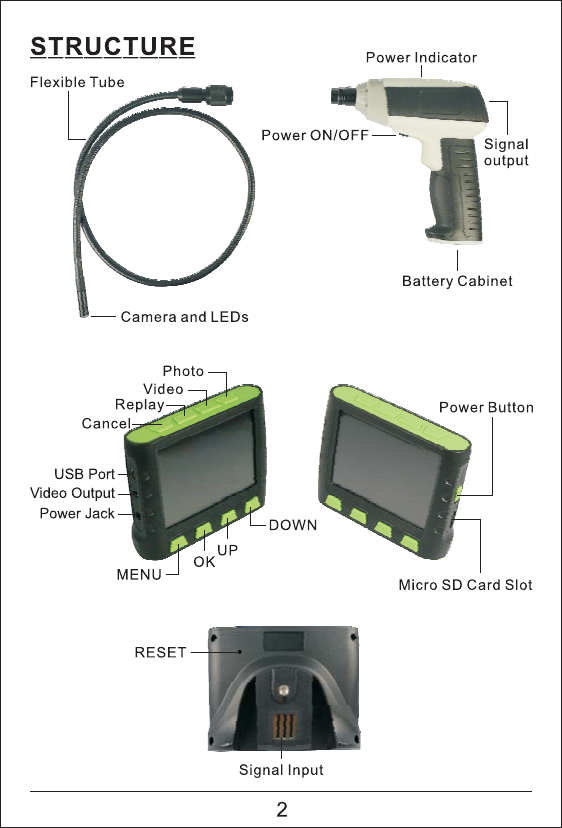 STRUCTURE

Flexible Tube

Camera and LEDs

Power Indicator

Power ON/OFF

Signal output

Battery Cabinet

Photo
Video
Replay
Cancel

USB Port
Video Output
Power Jack

MENU
OK
UP
DOWN

Power Button

Micro SD Card Slot

RESET

Signal Input

2