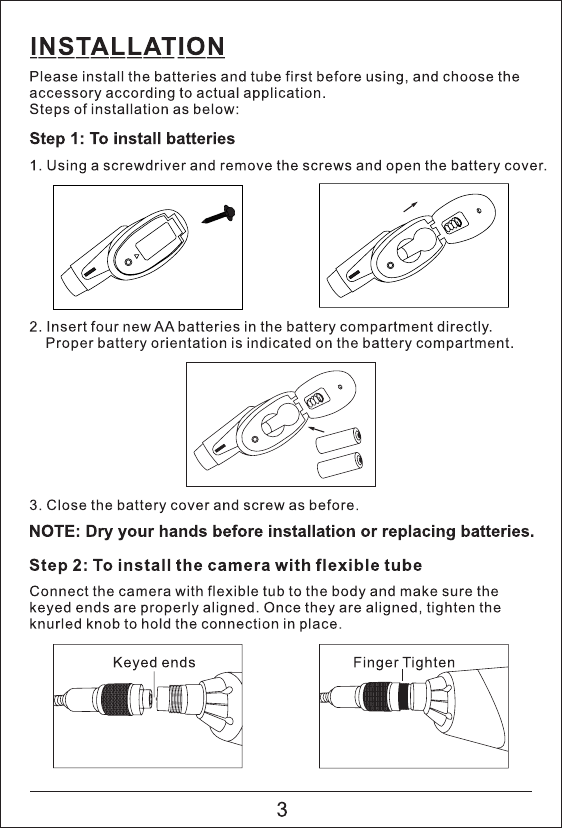 INSTALLATION

Please install the batteries and tube first before using, and choose the accessory according to actual application.
Steps of installation as below:

Step 1: To install batteries

1. Using a screwdriver and remove the screws and open the battery cover.

2. Insert four new AA batteries in the battery compartment directly. Proper battery orientation is indicated on the battery compartment.

3. Close the battery cover and screw as before.

NOTE: Dry your hands before installation or replacing batteries.

Step 2: To install the camera with flexible tube

Connect the camera with flexible tub to the body and make sure the keyed ends are properly aligned. Once they are aligned, tighten the knurled knob to hold the connection in place.

Keyed ends

Finger Tighten

3