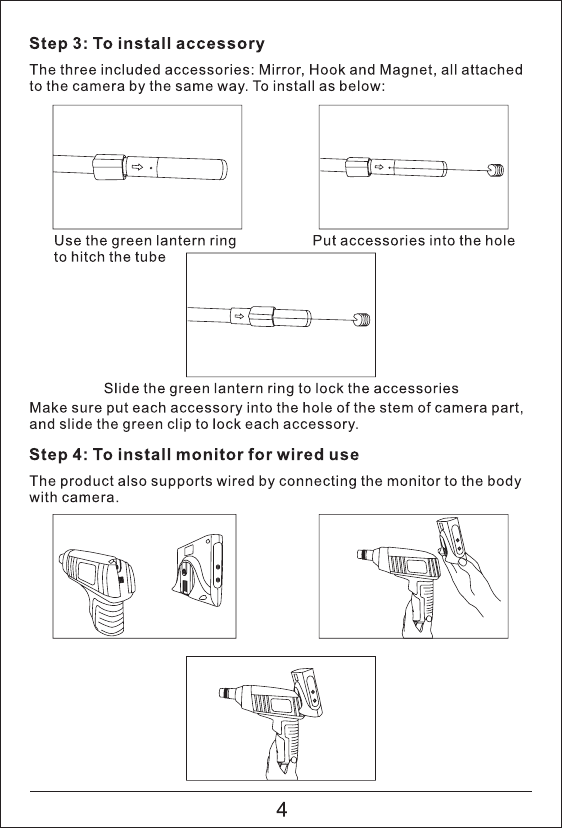 Step 3: To install accessory

The three included accessories: Mirror, Hook and Magnet, all attached to the camera by the same way. To install as below:

Use the green lantern ring to hitch the tube

Put accessories into the hole

Slide the green lantern ring to lock the accessories

Make sure put each accessory into the hole of the stem of camera part, and slide the green clip to lock each accessory.

Step 4: To install monitor for wired use

The product also supports wired by connecting the monitor to the body with camera.

4