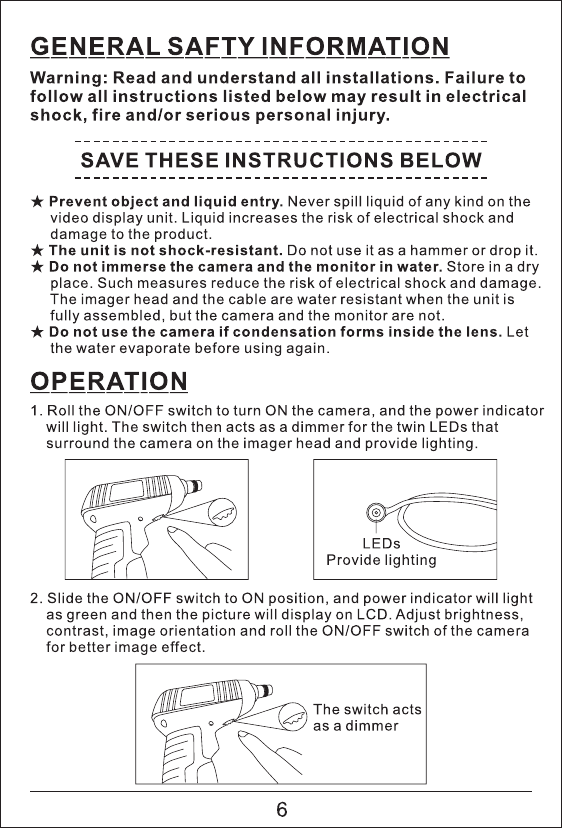 GENERAL SAFTY INFORMATION

Warning: Read and understand all installations. Failure to follow all instructions listed below may result in electrical shock, fire and/or serious personal injury.

SAVE THESE INSTRUCTIONS BELOW

★ Prevent object and liquid entry. Never spill liquid of any kind on the video display unit. Liquid increases the risk of electrical shock and damage to the product.
★ The unit is not shock-resistant. Do not use it as a hammer or drop it.
★ Do not immerse the camera and the monitor in water. Store in a dry place. Such measures reduce the risk of electrical shock and damage. The imager head and the cable are water resistant when the unit is fully assembled, but the camera and the monitor are not.
★ Do not use the camera if condensation forms inside the lens. Let the water evaporate before using again.

OPERATION

1. Roll the ON/OFF switch to turn ON the camera, and the power indicator will light. The switch then acts as a dimmer for the twin LEDs that surround the camera on the imager head and provide lighting.

LEDs
Provide lighting

2. Slide the ON/OFF switch to ON position, and power indicator will light as green and then the picture will display on LCD. Adjust brightness, contrast, image orientation and roll the ON/OFF switch of the camera for better image effect.

The switch acts as a dimmer

6