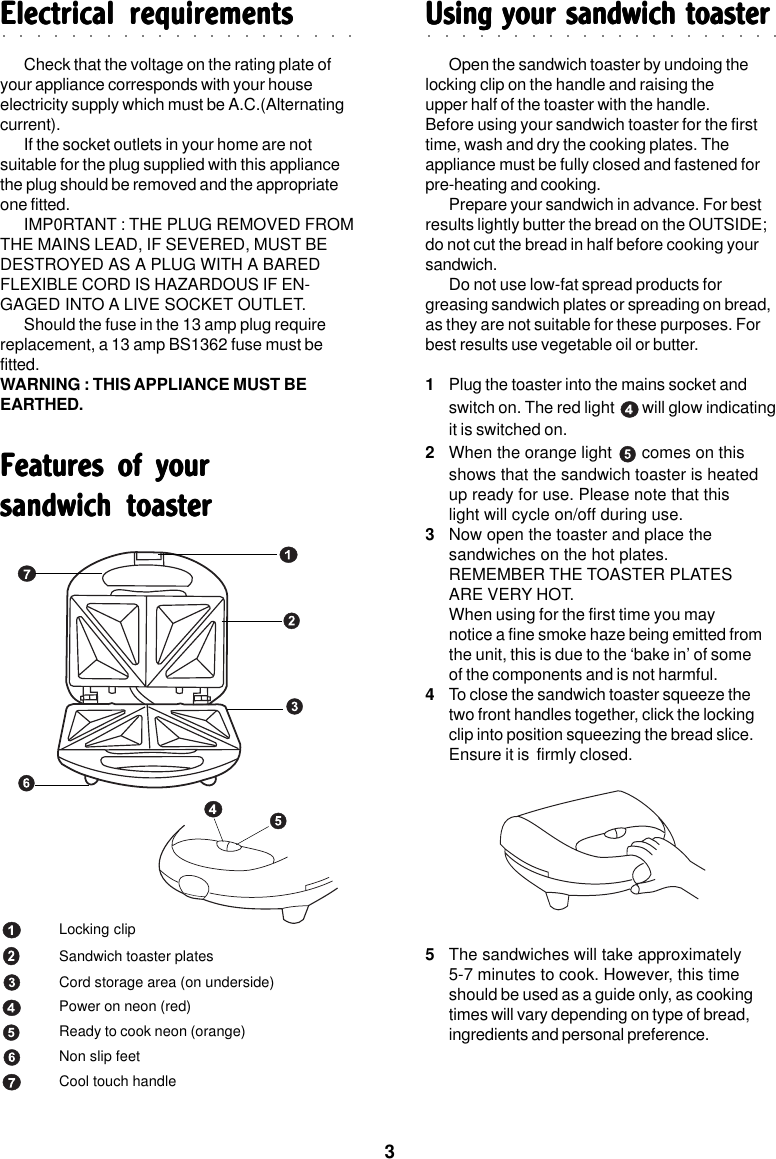 Electrical requirements

Check that the voltage on the rating plate of your appliance corresponds with your house electricity supply which must be A.C.(Alternating current).

If the socket outlets in your home are not suitable for the plug supplied with this appliance the plug should be removed and the appropriate one fitted.

IMP0RTANT : THE PLUG REMOVED FROM THE MAINS LEAD, IF SEVERED, MUST BE DESTROYED AS A PLUG WITH A BARED FLEXIBLE CORD IS HAZARDOUS IF ENGAGED INTO A LIVE SOCKET OUTLET.

Should the fuse in the 13 amp plug require replacement, a 13 amp BS1362 fuse must be fitted.
WARNING : THIS APPLIANCE MUST BE EARTHED.

Features of your sandwich toaster

1
7
2
3
6
4
5

1 Locking clip
2 Sandwich toaster plates
3 Cord storage area (on underside)
4 Power on neon (red)
5 Ready to cook neon (orange)
6 Non slip feet
7 Cool touch handle

Using your sandwich toaster

Open the sandwich toaster by undoing the locking clip on the handle and raising the upper half of the toaster with the handle.
Before using your sandwich toaster for the first time, wash and dry the cooking plates. The appliance must be fully closed and fastened for pre-heating and cooking.

Prepare your sandwich in advance. For best results lightly butter the bread on the OUTSIDE; do not cut the bread in half before cooking your sandwich.

Do not use low-fat spread products for greasing sandwich plates or spreading on bread, as they are not suitable for these purposes. For best results use vegetable oil or butter.

1 Plug the toaster into the mains socket and switch on. The red light 4 will glow indicating it is switched on.
2 When the orange light 5 comes on this shows that the sandwich toaster is heated up ready for use. Please note that this light will cycle on/off during use.
3 Now open the toaster and place the sandwiches on the hot plates.
REMEMBER THE TOASTER PLATES ARE VERY HOT.
When using for the first time you may notice a fine smoke haze being emitted from the unit, this is due to the ‘bake in’ of some of the components and is not harmful.
4 To close the sandwich toaster squeeze the two front handles together, click the locking clip into position squeezing the bread slice. Ensure it is firmly closed.

5 The sandwiches will take approximately 5-7 minutes to cook. However, this time should be used as a guide only, as cooking times will vary depending on type of bread, ingredients and personal preference.

3