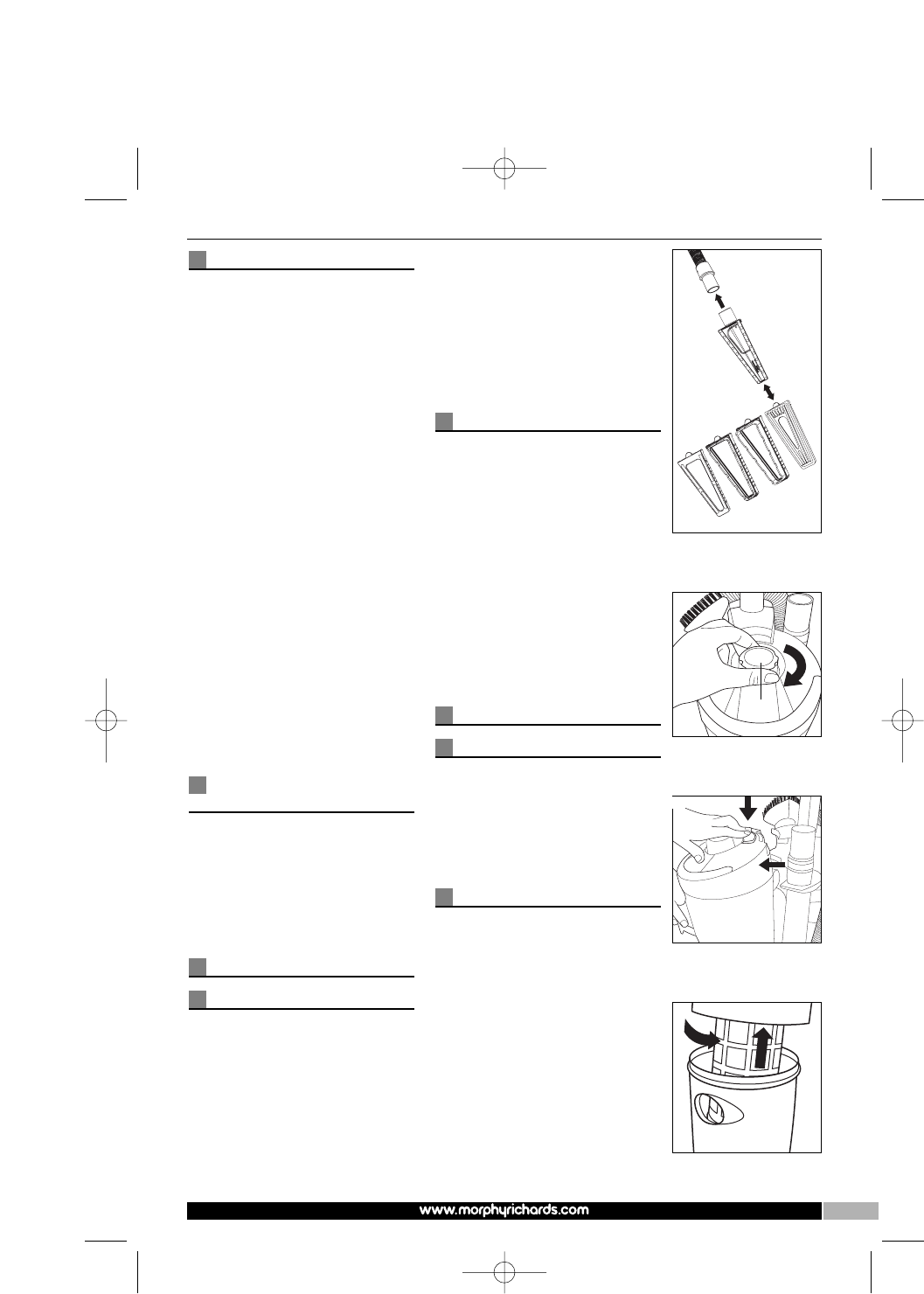 www.morphyrichards.com