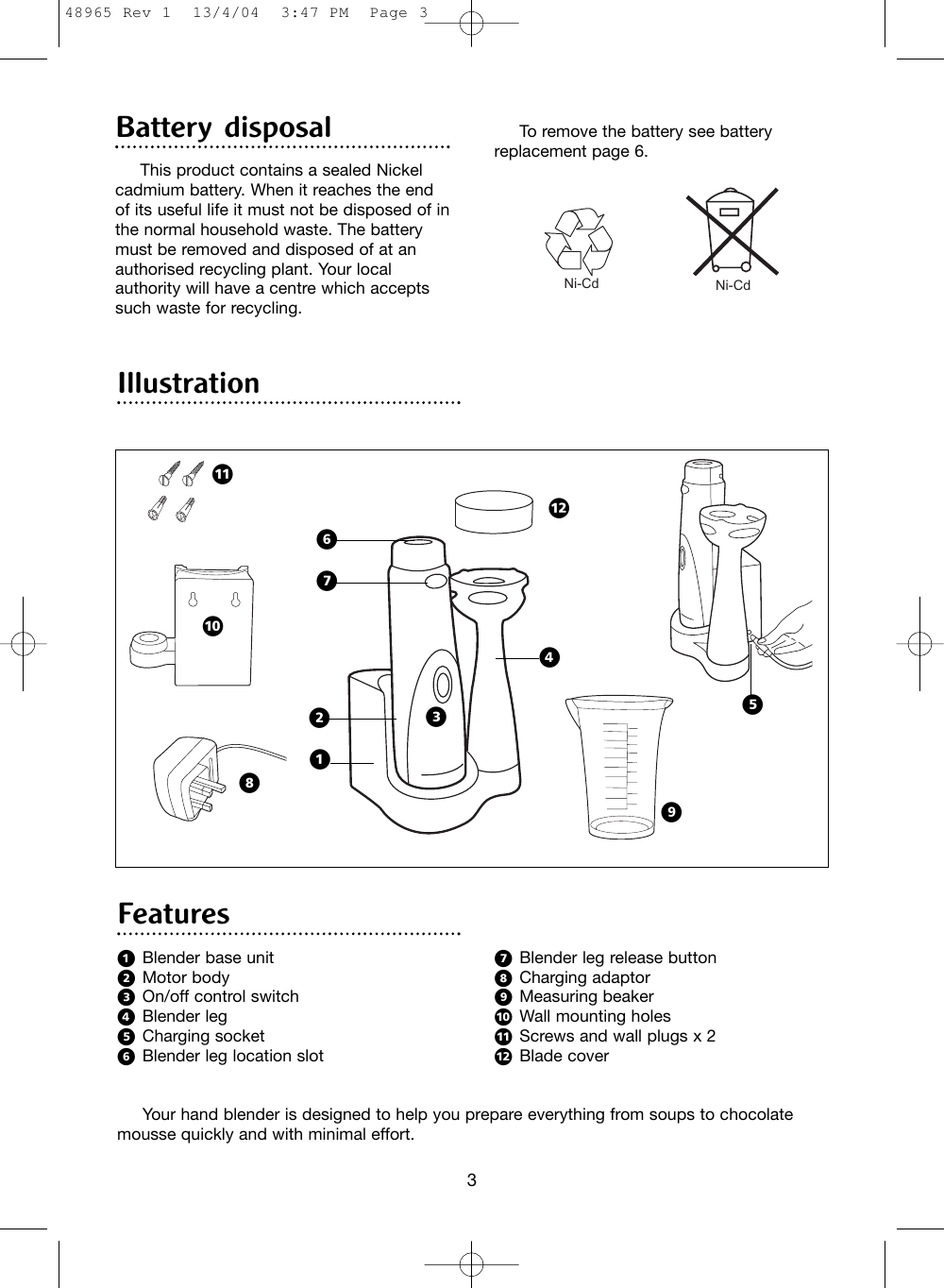 48965 Rev 1 13/4/04 3:47 PM Page 3

Battery disposal

This product contains a sealed Nickel cadmium battery. When it reaches the end of its useful life it must not be disposed of in the normal household waste. The battery must be removed and disposed of at an authorised recycling plant. Your local authority will have a centre which accepts such waste for recycling.

To remove the battery see battery replacement page 6.

Ni-Cd

Ni-Cd

Illustration

11
12
6
7
10
4
5
2
3
1
8
9

Features

1 Blender base unit
2 Motor body
3 On/off control switch
4 Blender leg
5 Charging socket
6 Blender leg location slot

7 Blender leg release button
8 Charging adaptor
9 Measuring beaker
10 Wall mounting holes
11 Screws and wall plugs x 2
12 Blade cover

Your hand blender is designed to help you prepare everything from soups to chocolate mousse quickly and with minimal effort.

3