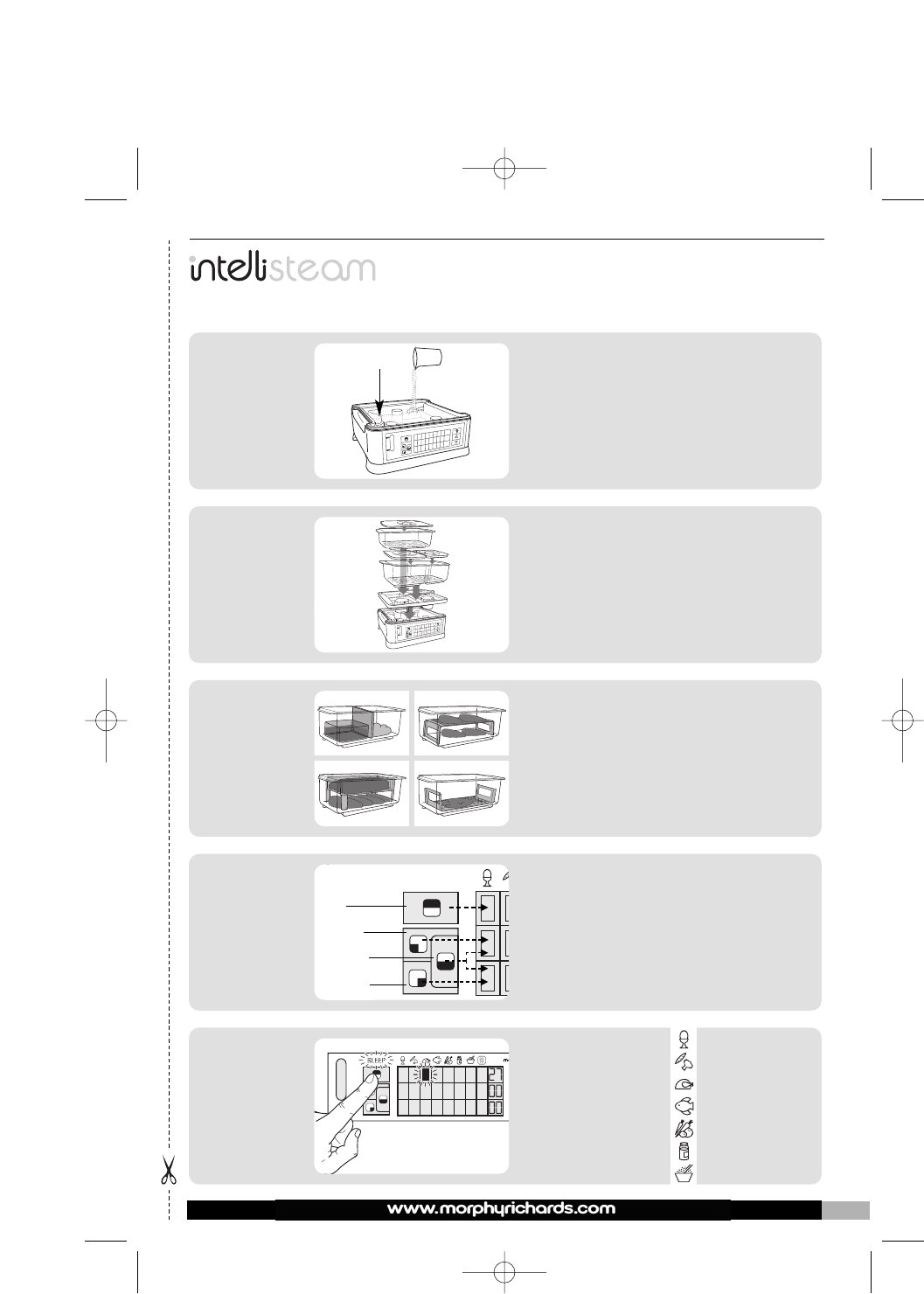 intellisteam

SLEEP

27
00
00

www.morphyrichards.com