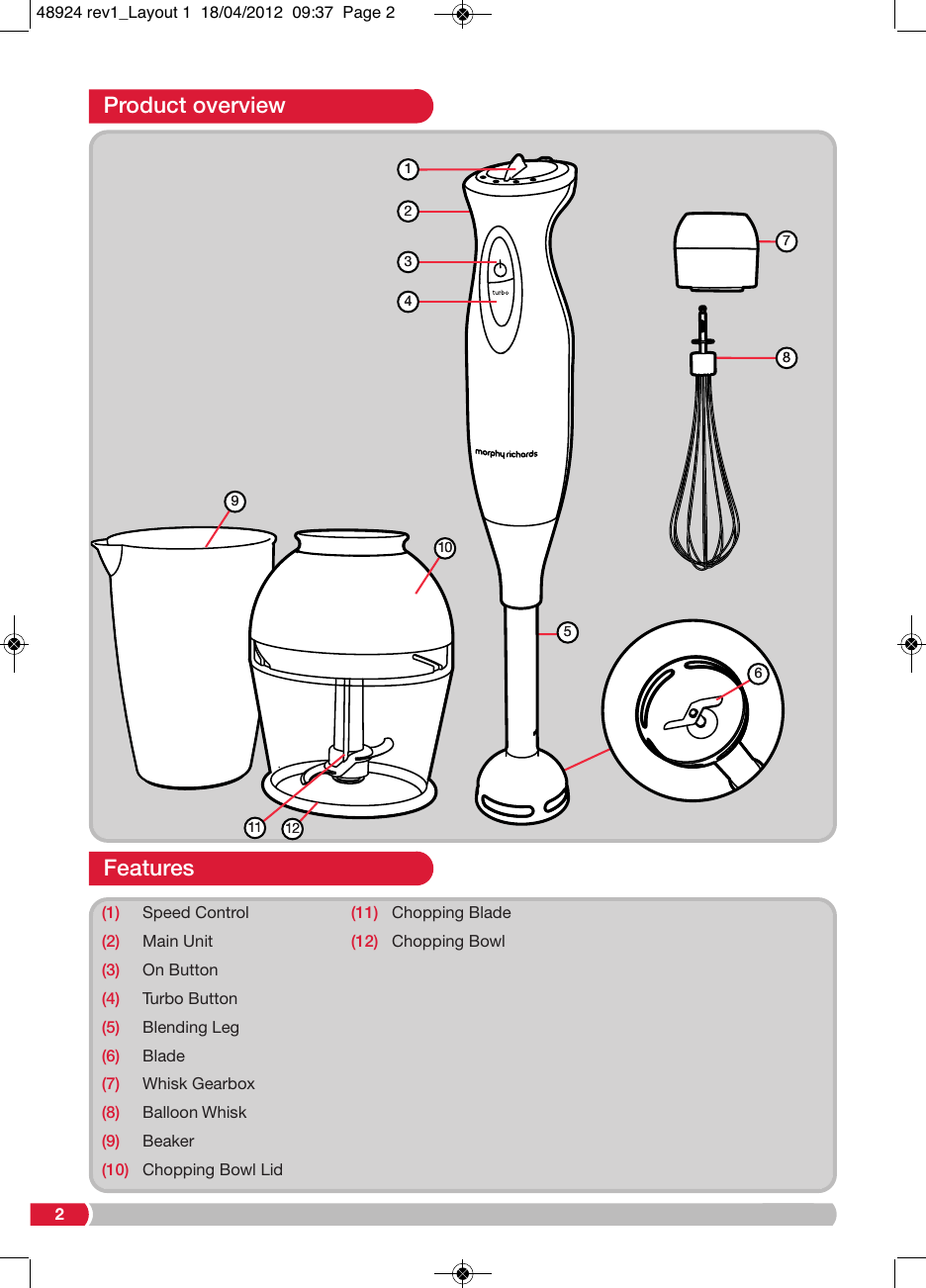 48924 rev1_Layout 1 18/04/2012 09:37 Page 2

Product overview

1
2
3
4
turbo
morphy richards
7
8
9
10
5
6
11
12

Features

(1) Speed Control
(2) Main Unit
(3) On Button
(4) Turbo Button
(5) Blending Leg
(6) Blade
(7) Whisk Gearbox
(8) Balloon Whisk
(9) Beaker
(10) Chopping Bowl Lid

(11) Chopping Blade
(12) Chopping Bowl

2