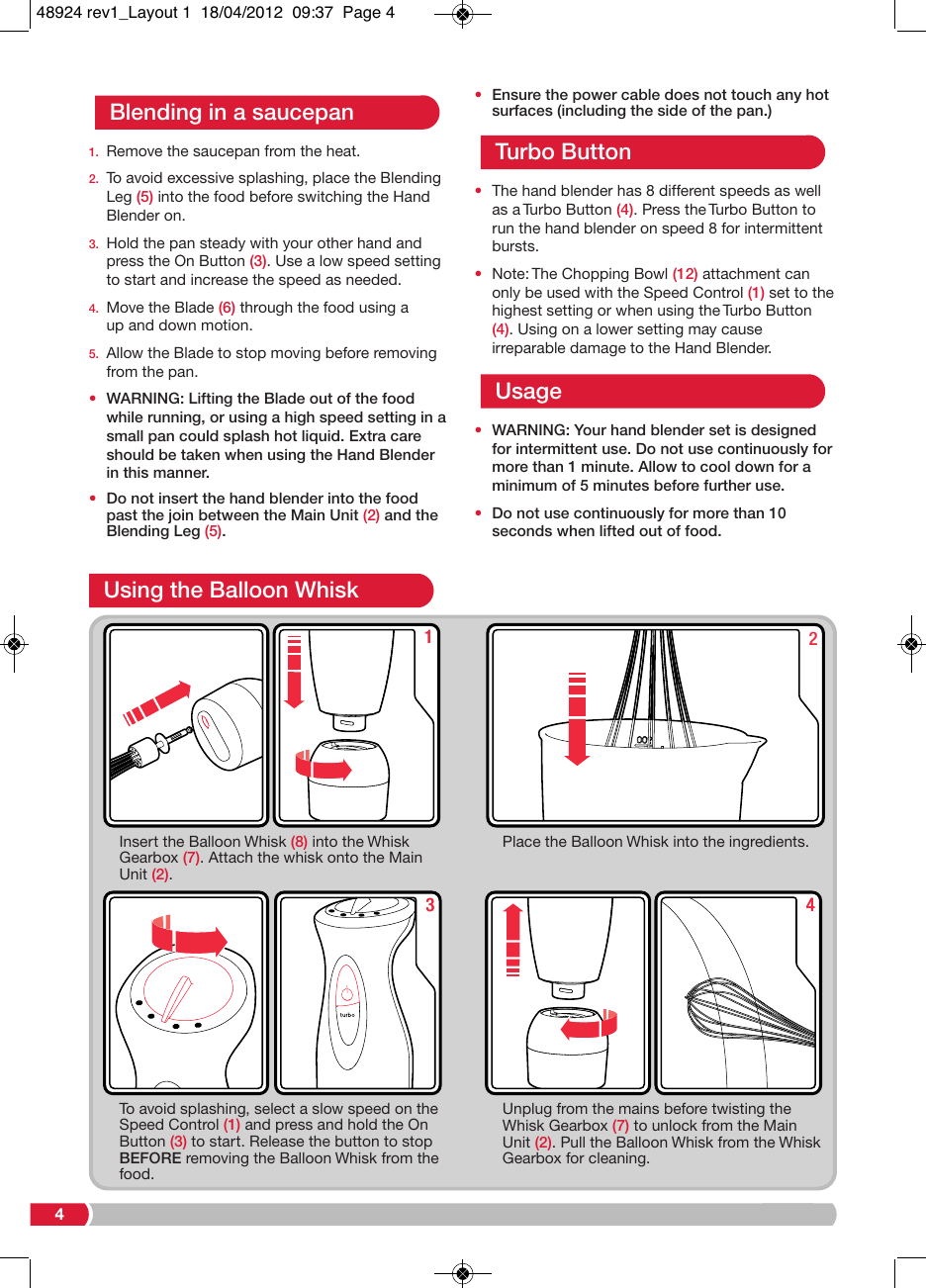 48924 rev1_Layout 1 18/04/2012 09:37 Page 4

Blending in a saucepan

1. Remove the saucepan from the heat.

2. To avoid excessive splashing, place the Blending Leg (5) into the food before switching the Hand Blender on.

3. Hold the pan steady with your other hand and press the On Button (3). Use a low speed setting to start and increase the speed as needed.

4. Move the Blade (6) through the food using a up and down motion.

5. Allow the Blade to stop moving before removing from the pan.

• WARNING: Lifting the Blade out of the food while running, or using a high speed setting in a small pan could splash hot liquid. Extra care should be taken when using the Hand Blender in this manner.

• Do not insert the hand blender into the food past the join between the Main Unit (2) and the Blending Leg (5).

• Ensure the power cable does not touch any hot surfaces (including the side of the pan.)

Turbo Button

• The hand blender has 8 different speeds as well as a Turbo Button (4). Press the Turbo Button to run the hand blender on speed 8 for intermittent bursts.

• Note: The Chopping Bowl (12) attachment can only be used with the Speed Control (1) set to the highest setting or when using the Turbo Button (4). Using on a lower setting may cause irreparable damage to the Hand Blender.

Usage

• WARNING: Your hand blender set is designed for intermittent use. Do not use continuously for more than 1 minute. Allow to cool down for a minimum of 5 minutes before further use.

• Do not use continuously for more than 10 seconds when lifted out of food.

Using the Balloon Whisk

1

Insert the Balloon Whisk (8) into the Whisk Gearbox (7). Attach the whisk onto the Main Unit (2).

2

Place the Balloon Whisk into the ingredients.

3

turbo

To avoid splashing, select a slow speed on the Speed Control (1) and press and hold the On Button (3) to start. Release the button to stop BEFORE removing the Balloon Whisk from the food.

4

Unplug from the mains before twisting the Whisk Gearbox (7) to unlock from the Main Unit (2). Pull the Balloon Whisk from the Whisk Gearbox for cleaning.

4