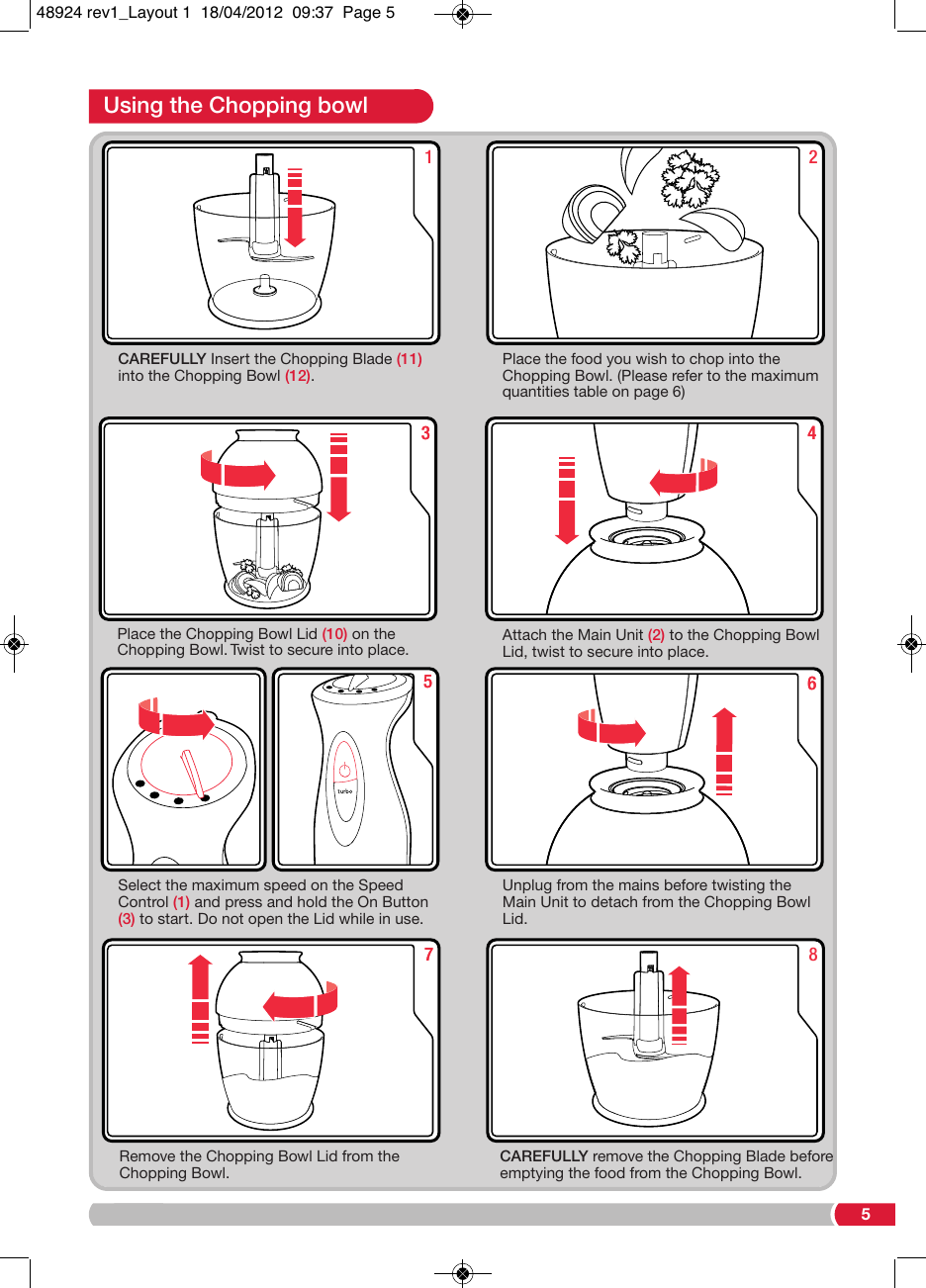 48924 rev1_Layout 1 18/04/2012 09:37 Page 5

Using the Chopping bowl

1

CAREFULLY Insert the Chopping Blade (11) into the Chopping Bowl (12).

2

Place the food you wish to chop into the Chopping Bowl. (Please refer to the maximum quantities table on page 6)

3

Place the Chopping Bowl Lid (10) on the Chopping Bowl. Twist to secure into place.

4

Attach the Main Unit (2) to the Chopping Bowl Lid, twist to secure into place.

5

turbo

Select the maximum speed on the Speed Control (1) and press and hold the On Button (3) to start. Do not open the Lid while in use.

6

Unplug from the mains before twisting the Main Unit to detach from the Chopping Bowl Lid.

7

Remove the Chopping Bowl Lid from the Chopping Bowl.

8

CAREFULLY remove the Chopping Blade before emptying the food from the Chopping Bowl.

5