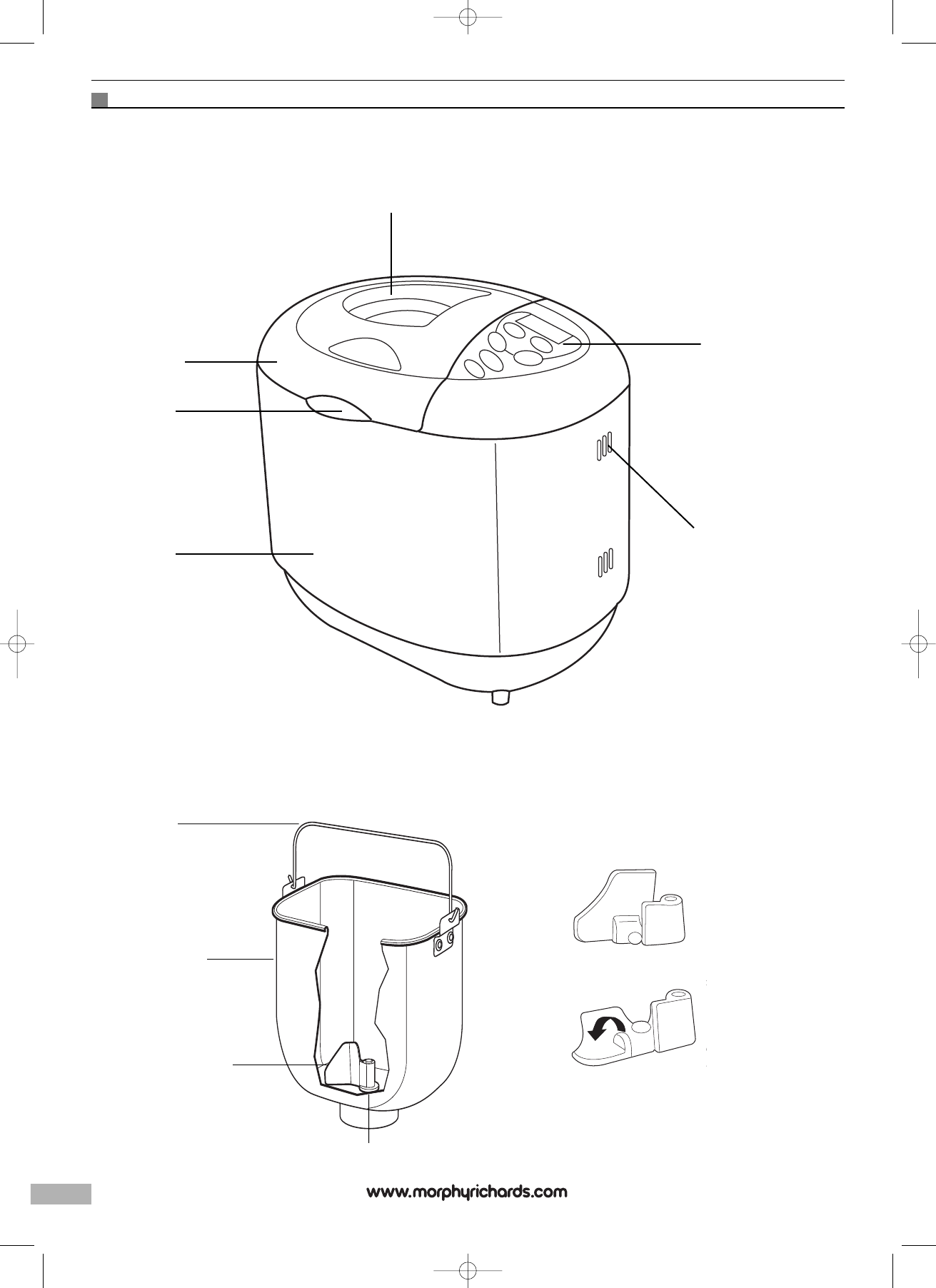 www.morphyrichards.com