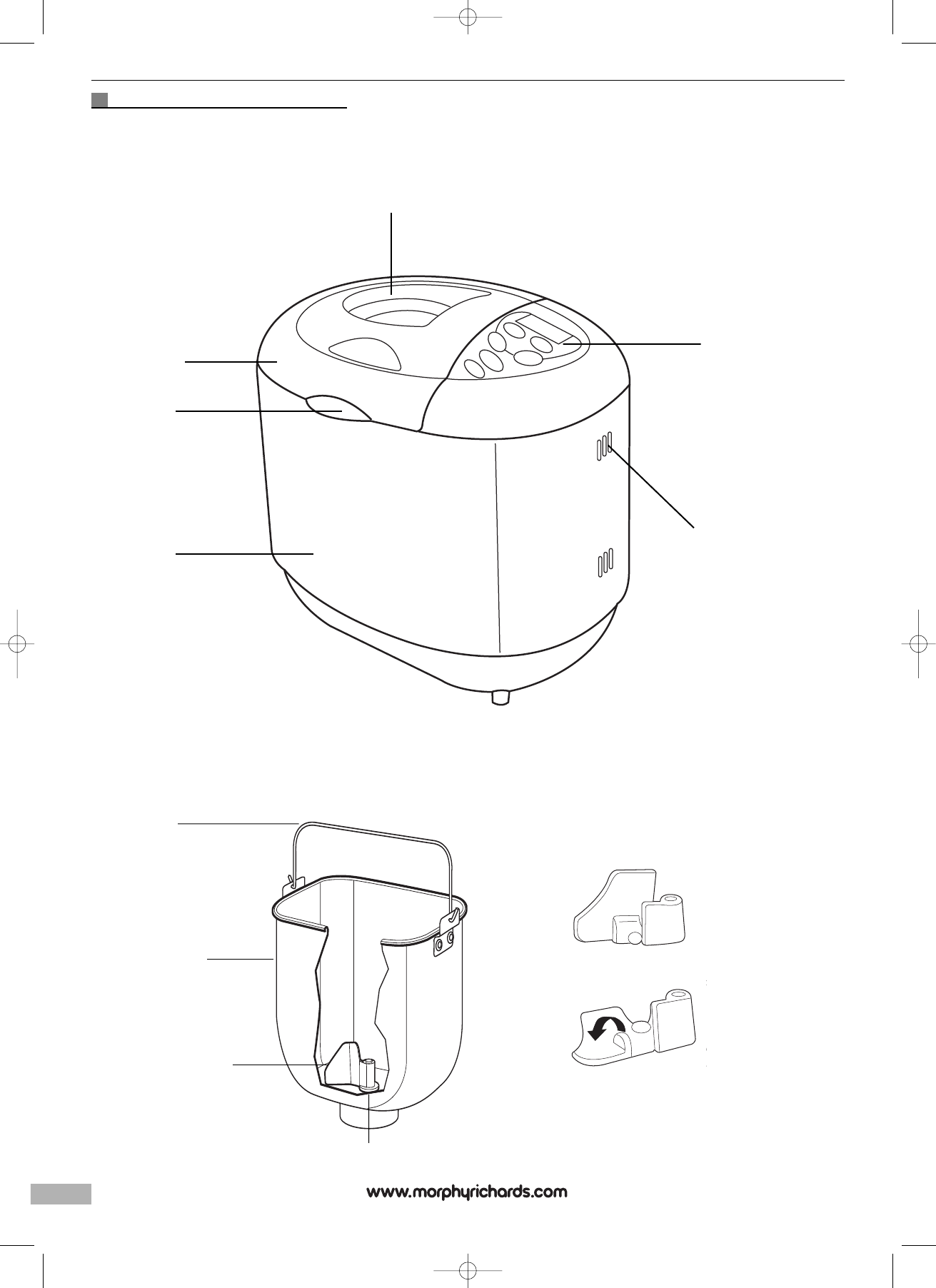 www.morphyrichards.com