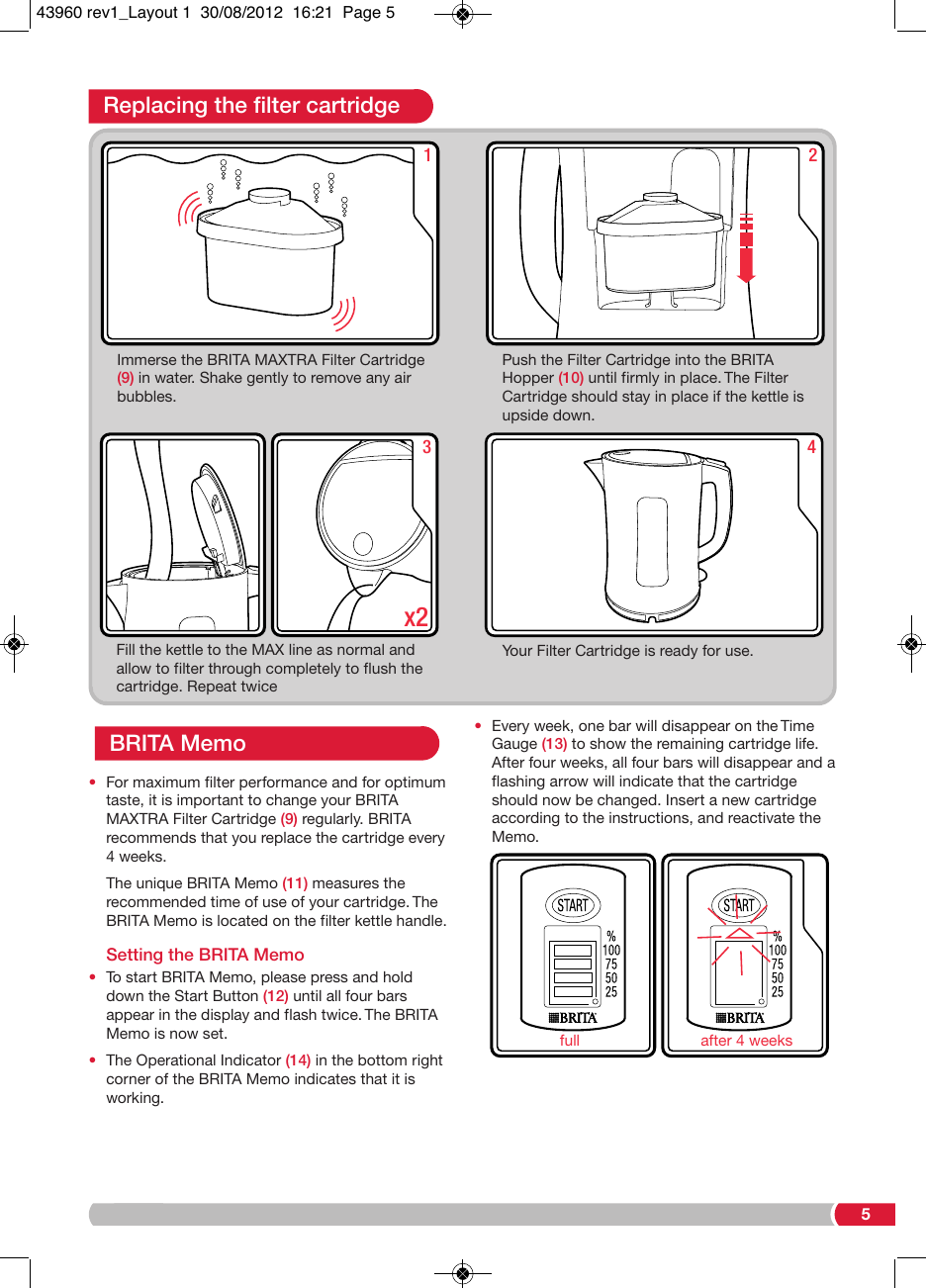 43960 rev1_Layout 1 30/08/2012 16:21 Page 5

Replacing the filter cartridge

1

Immerse the BRITA MAXTRA Filter Cartridge (9) in water. Shake gently to remove any air bubbles.

2

Push the Filter Cartridge into the BRITA Hopper (10) until firmly in place. The Filter Cartridge should stay in place if the kettle is upside down.

3

x2

Fill the kettle to the MAX line as normal and allow to filter through completely to flush the cartridge. Repeat twice

4

Your Filter Cartridge is ready for use.

BRITA Memo

• For maximum filter performance and for optimum taste, it is important to change your BRITA MAXTRA Filter Cartridge (9) regularly. BRITA recommends that you replace the cartridge every 4 weeks.

The unique BRITA Memo (11) measures the recommended time of use of your cartridge. The BRITA Memo is located on the filter kettle handle.

Setting the BRITA Memo

• To start BRITA Memo, please press and hold down the Start Button (12) until all four bars appear in the display and flash twice. The BRITA Memo is now set.

• The Operational Indicator (14) in the bottom right corner of the BRITA Memo indicates that it is working.

• Every week, one bar will disappear on the Time Gauge (13) to show the remaining cartridge life. After four weeks, all four bars will disappear and a flashing arrow will indicate that the cartridge should now be changed. Insert a new cartridge according to the instructions, and reactivate the Memo.

START
%
100
75
50
25
BRITA
full

START
%
100
75
50
25
BRITA
after 4 weeks

5