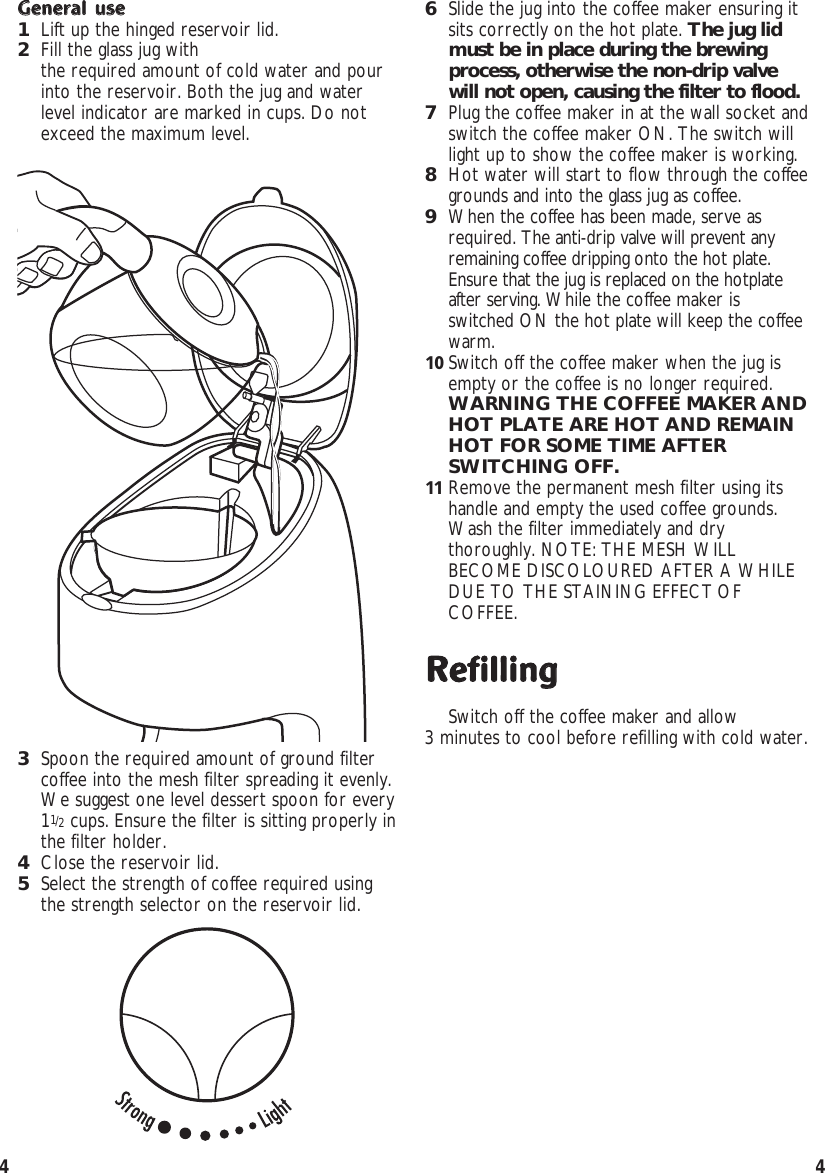 General use

1 Lift up the hinged reservoir lid.

2 Fill the glass jug with the required amount of cold water and pour into the reservoir. Both the jug and water level indicator are marked in cups. Do not exceed the maximum level.

3 Spoon the required amount of ground filter coffee into the mesh filter spreading it evenly. We suggest one level dessert spoon for every $1\frac{1}{2}$ cups. Ensure the filter is sitting properly in the filter holder.

4 Close the reservoir lid.

5 Select the strength of coffee required using the strength selector on the reservoir lid.

Strong Light

6 Slide the jug into the coffee maker ensuring it sits correctly on the hot plate. The jug lid must be in place during the brewing process, otherwise the non-drip valve will not open, causing the filter to flood.

7 Plug the coffee maker in at the wall socket and switch the coffee maker ON. The switch will light up to show the coffee maker is working.

8 Hot water will start to flow through the coffee grounds and into the glass jug as coffee.

9 When the coffee has been made, serve as required. The anti-drip valve will prevent any remaining coffee dripping onto the hot plate. Ensure that the jug is replaced on the hotplate after serving. While the coffee maker is switched ON the hot plate will keep the coffee warm.

10 Switch off the coffee maker when the jug is empty or the coffee is no longer required. WARNING THE COFFEE MAKER AND HOT PLATE ARE HOT AND REMAIN HOT FOR SOME TIME AFTER SWITCHING OFF.

11 Remove the permanent mesh filter using its handle and empty the used coffee grounds. Wash the filter immediately and dry thoroughly. NOTE: THE MESH WILL BECOME DISCOLOURED AFTER A WHILE DUE TO THE STAINING EFFECT OF COFFEE.

Refilling

Switch off the coffee maker and allow 3 minutes to cool before refilling with cold water.

4 4