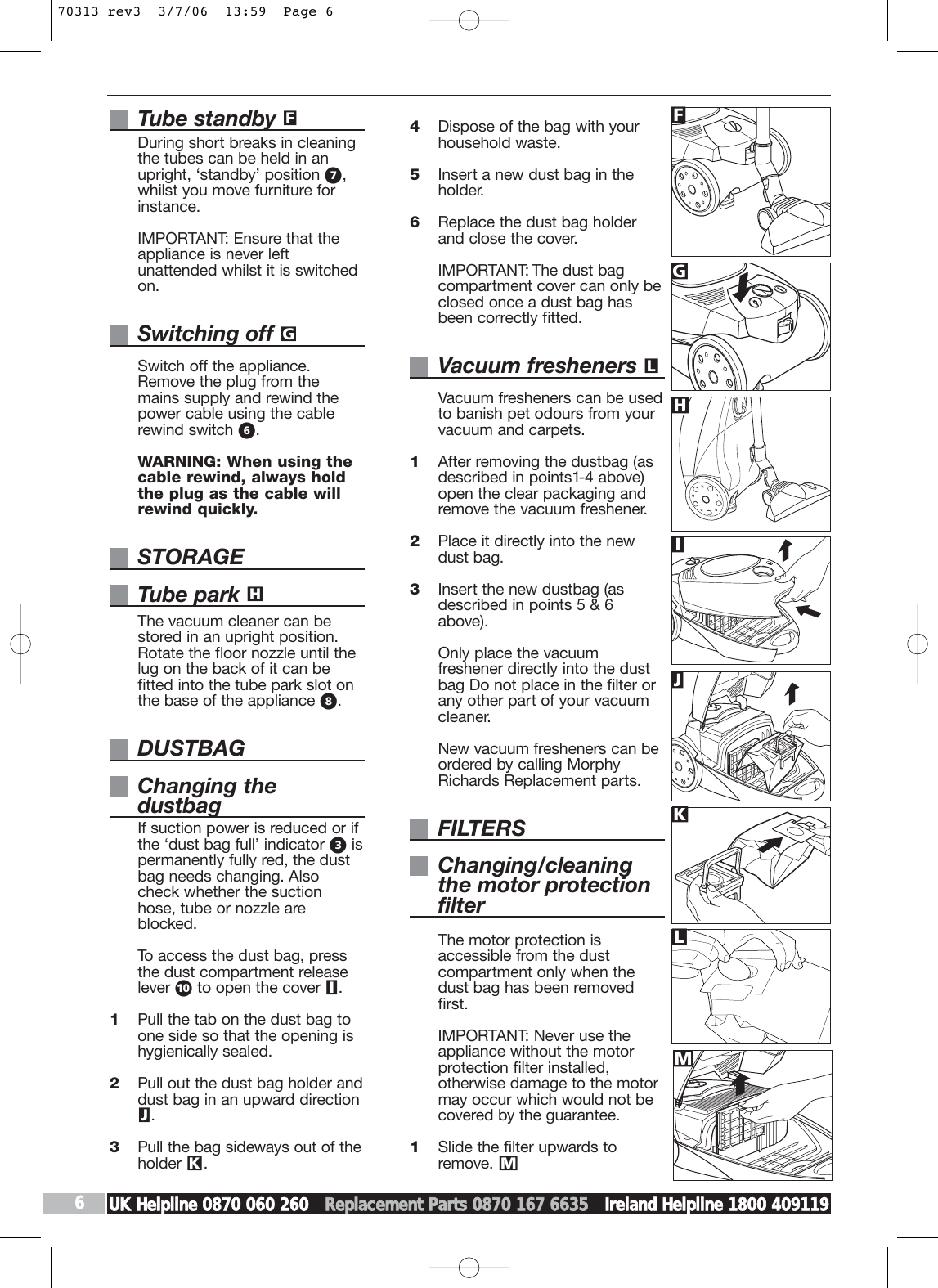 70313 rev3 3/7/06 13:59 Page 6

Tube standby F

During short breaks in cleaning the tubes can be held in an upright, ‘standby’ position 7, whilst you move furniture for instance.

IMPORTANT: Ensure that the appliance is never left unattended whilst it is switched on.

Switching off G

Switch off the appliance. Remove the plug from the mains supply and rewind the power cable using the cable rewind switch 6.

WARNING: When using the cable rewind, always hold the plug as the cable will rewind quickly.

STORAGE

Tube park H

The vacuum cleaner can be stored in an upright position. Rotate the floor nozzle until the lug on the back of it can be fitted into the tube park slot on the base of the appliance 8.

DUSTBAG

Changing the dustbag

If suction power is reduced or if the ‘dust bag full’ indicator 3 is permanently fully red, the dust bag needs changing. Also check whether the suction hose, tube or nozzle are blocked.

To access the dust bag, press the dust compartment release lever 10 to open the cover I.

1 Pull the tab on the dust bag to one side so that the opening is hygienically sealed.

2 Pull out the dust bag holder and dust bag in an upward direction J.

3 Pull the bag sideways out of the holder K.

4 Dispose of the bag with your household waste.

5 Insert a new dust bag in the holder.

6 Replace the dust bag holder and close the cover.

IMPORTANT: The dust bag compartment cover can only be closed once a dust bag has been correctly fitted.

Vacuum fresheners L

Vacuum fresheners can be used to banish pet odours from your vacuum and carpets.

1 After removing the dustbag (as described in points1-4 above) open the clear packaging and remove the vacuum freshener.

2 Place it directly into the new dust bag.

3 Insert the new dustbag (as described in points 5 & 6 above).

Only place the vacuum freshener directly into the dust bag Do not place in the filter or any other part of your vacuum cleaner.

New vacuum fresheners can be ordered by calling Morphy Richards Replacement parts.

FILTERS

Changing/cleaning the motor protection filter

The motor protection is accessible from the dust compartment only when the dust bag has been removed first.

IMPORTANT: Never use the appliance without the motor protection filter installed, otherwise damage to the motor may occur which would not be covered by the guarantee.

1 Slide the filter upwards to remove. M

F
G
H
I
J
K
L
M

6 UK Helpline 0870 060 260 Replacement Parts 0870 167 6635 Ireland Helpline 1800 409119