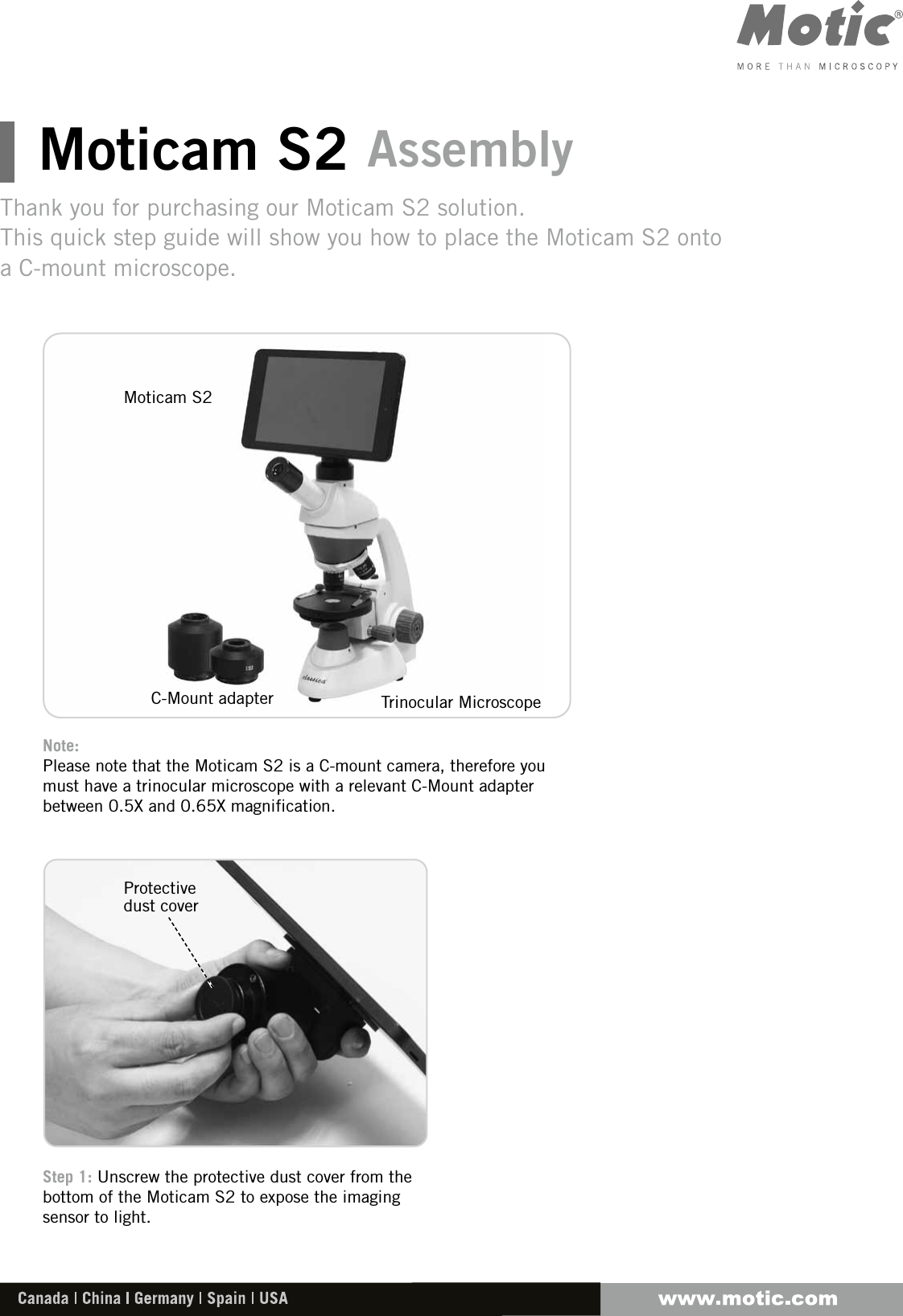 Motic®
MORE THAN MICROSCOPY

Moticam S2 Assembly

Thank you for purchasing our Moticam S2 solution.
This quick step guide will show you how to place the Moticam S2 onto a C-mount microscope.

Moticam S2

C-Mount adapter

Trinocular Microscope

Note:
Please note that the Moticam S2 is a C-mount camera, therefore you must have a trinocular microscope with a relevant C-Mount adapter between 0.5X and 0.65X magnification.

Protective dust cover

Step 1: Unscrew the protective dust cover from the bottom of the Moticam S2 to expose the imaging sensor to light.

Canada | China | Germany | Spain | USA

www.motic.com