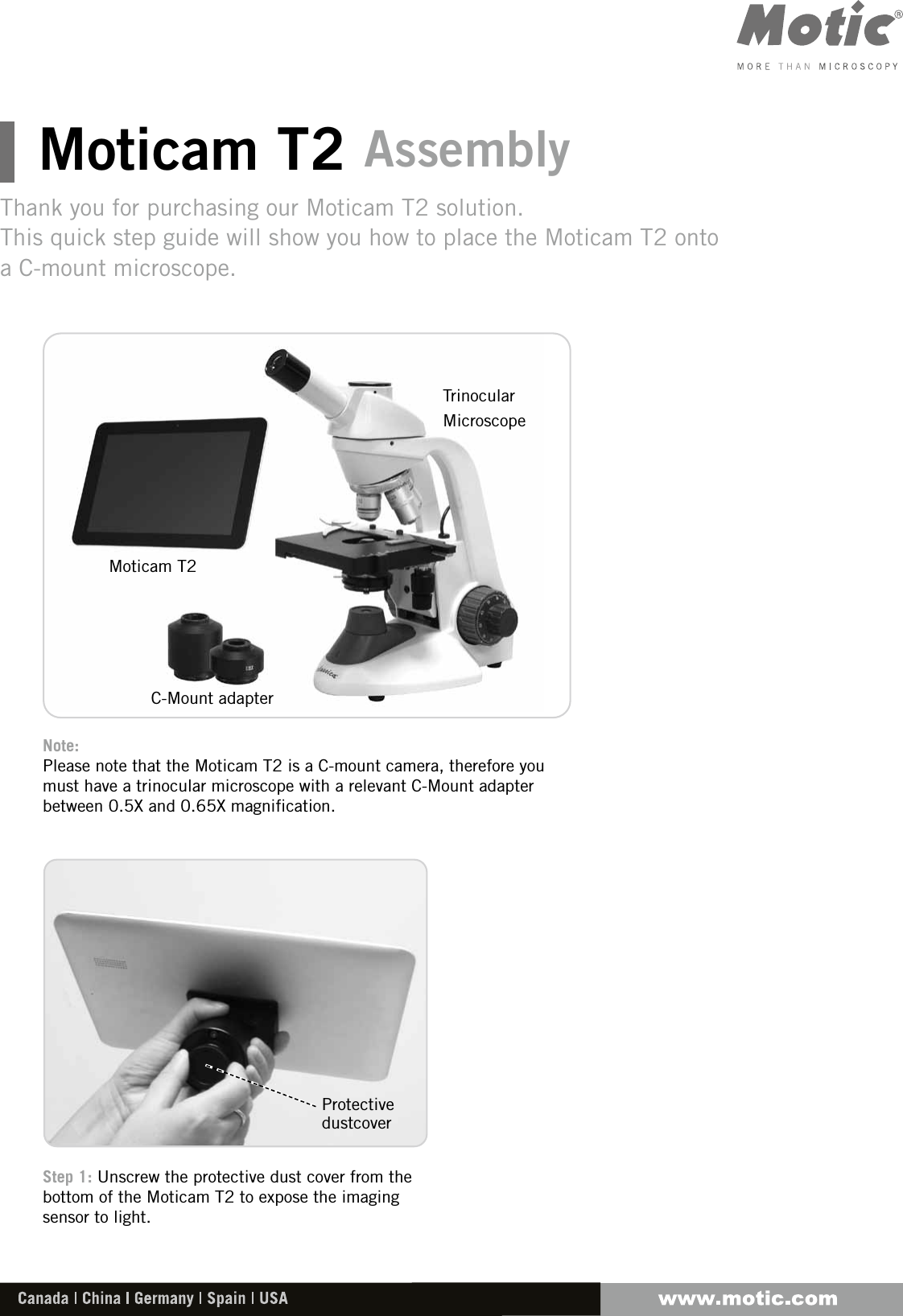 Motic®
MORE THAN MICROSCOPY

Moticam T2 Assembly

Thank you for purchasing our Moticam T2 solution.
This quick step guide will show you how to place the Moticam T2 onto a C-mount microscope.

Trinocular Microscope

Moticam T2

C-Mount adapter

Note:
Please note that the Moticam T2 is a C-mount camera, therefore you must have a trinocular microscope with a relevant C-Mount adapter between 0.5X and 0.65X magnification.

Protective dustcover

Step 1: Unscrew the protective dust cover from the bottom of the Moticam T2 to expose the imaging sensor to light.

Canada | China | Germany | Spain | USA

www.motic.com