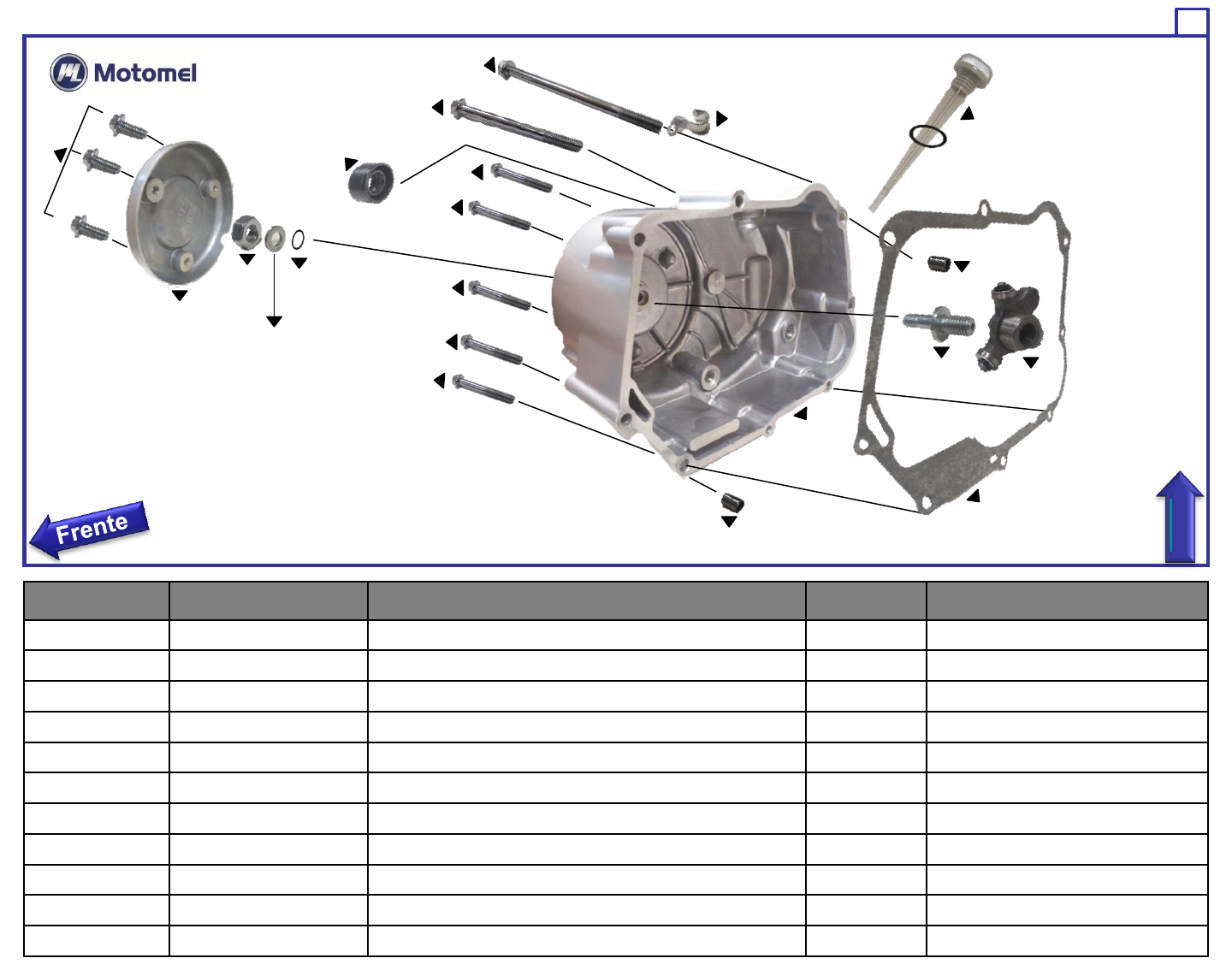 Motomel

Frente