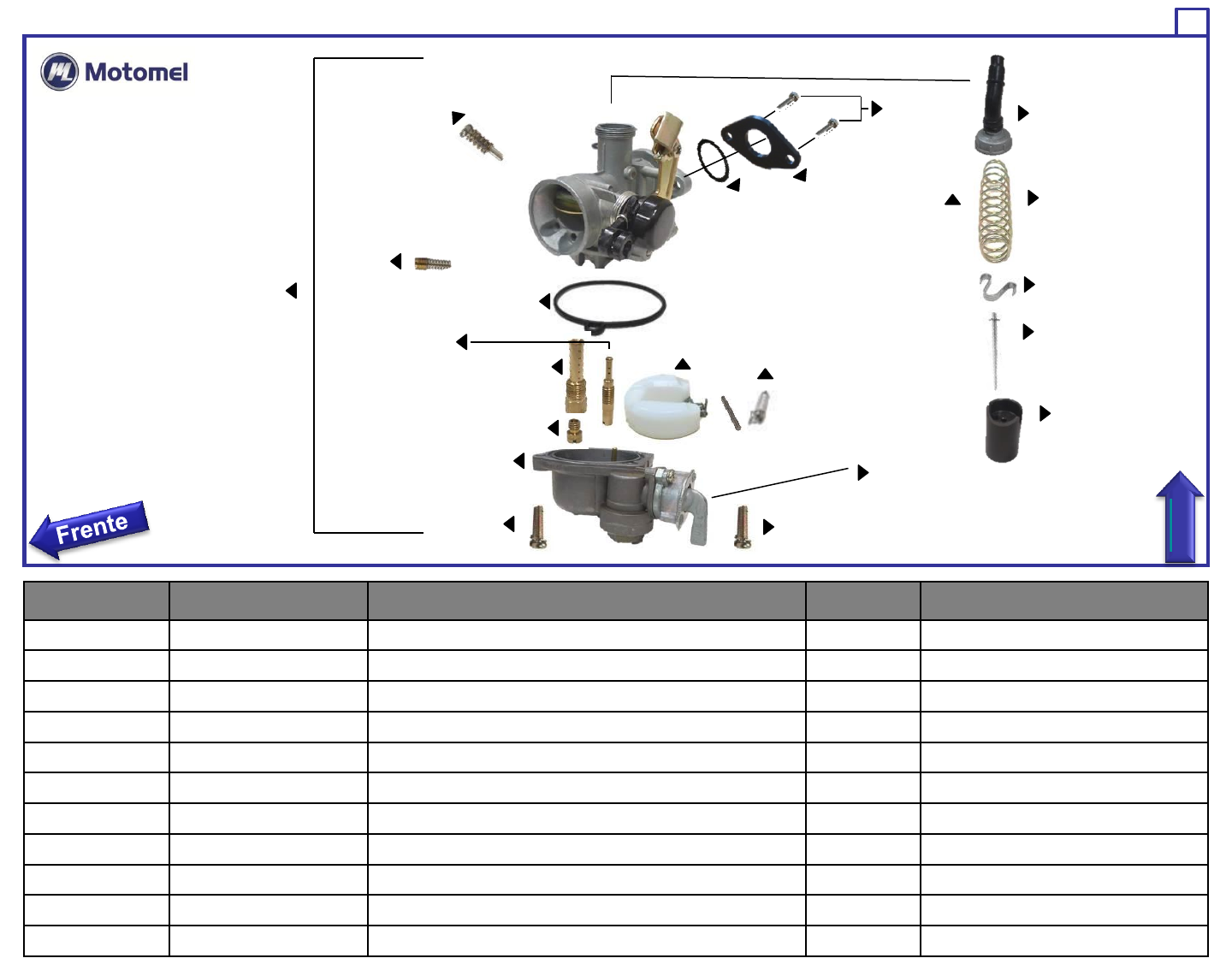 Motomel

Frente