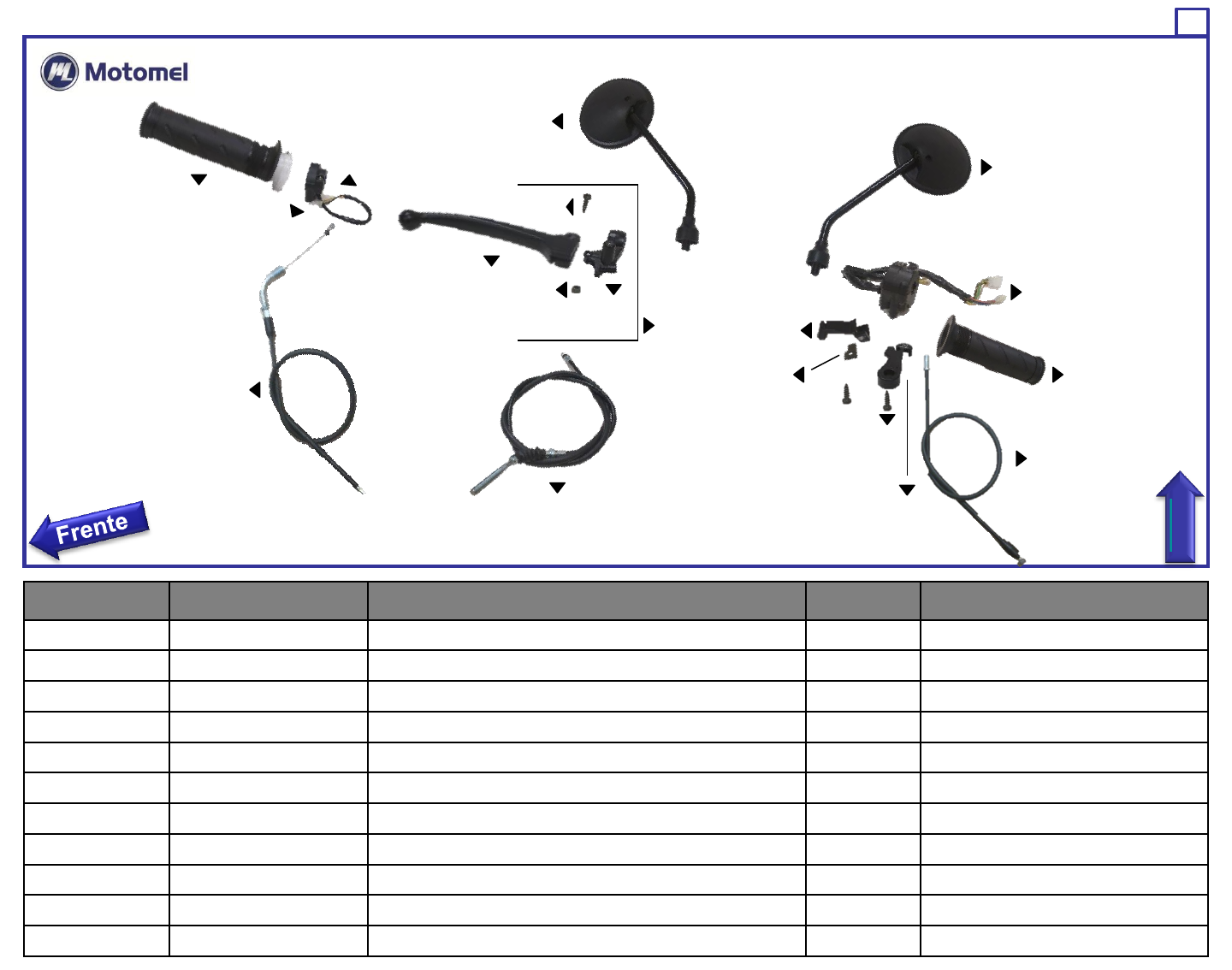 Motomel

Frente